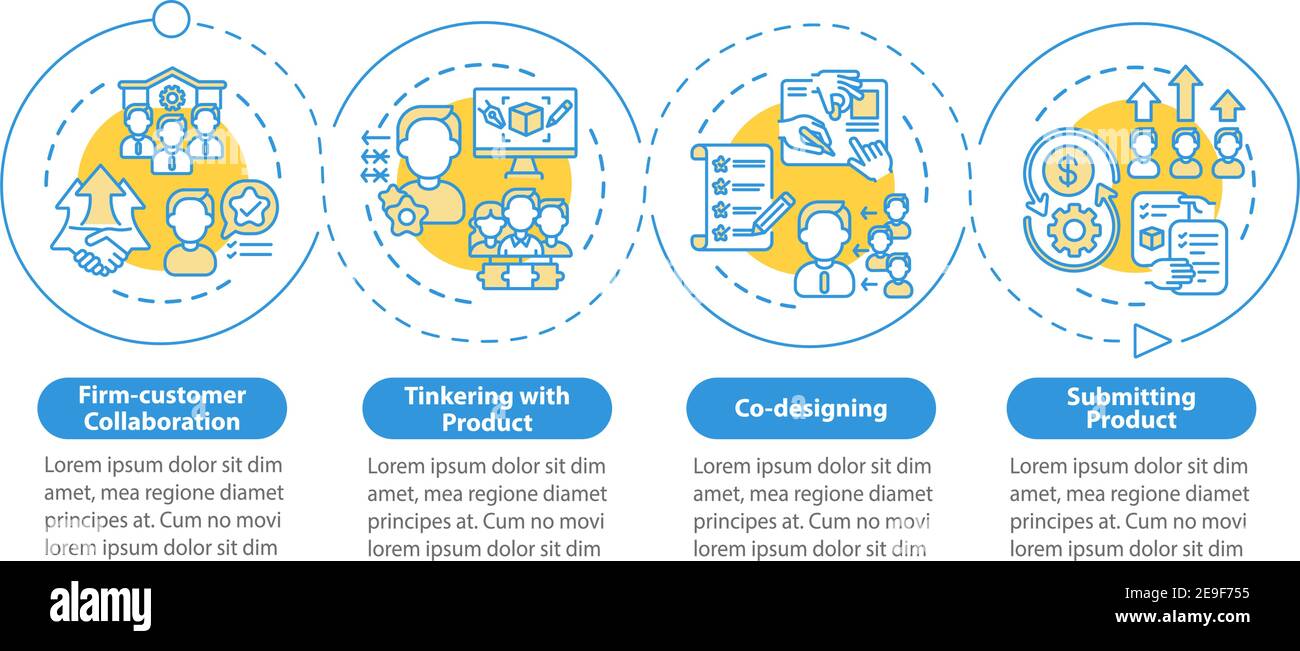 Firm-customer Collaboration

Lorem ipsum dolor sit dim amet, mea regione diamet principes at. Cum no movi lorem ipsum dolor sit dim

Tinkering with Product

Lorem ipsum dolor sit dim amet, mea regione diamet principes at. Cum no movi lorem ipsum dolor sit dim

Co-designing

Lorem ipsum dolor sit dim amet, mea regione diamet principes at. Cum no movi lorem ipsum dolor sit dim

Submitting Product

Lorem ipsum dolor sit dim amet, mea regione diamet principes at. Cum no movi lorem ipsum dolor sit dim

alamy

Image ID: 2E9F755
www.alamy.com