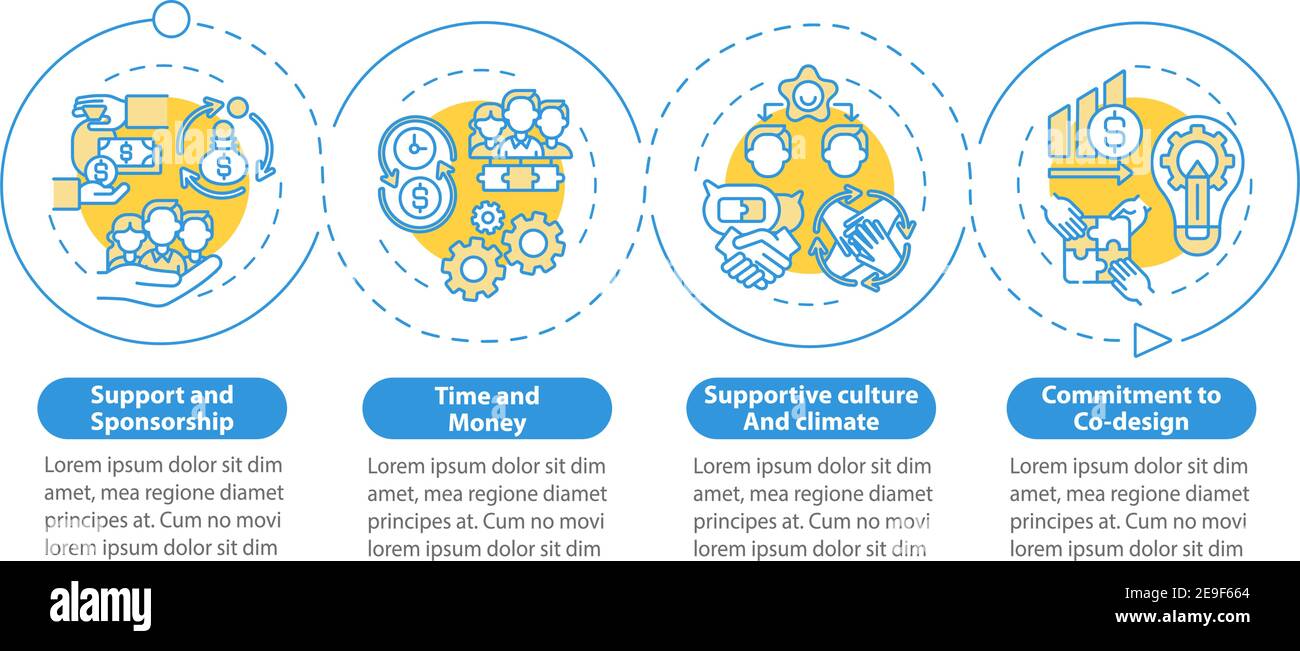 Support and Sponsorship

Lorem ipsum dolor sit dim amet, mea regione diamet principes at. Cum no movi lorem ipsum dolor sit dim

Time and Money

Lorem ipsum dolor sit dim amet, mea regione diamet principes at. Cum no movi lorem ipsum dolor sit dim

Supportive culture And climate

Lorem ipsum dolor sit dim amet, mea regione diamet principes at. Cum no movi lorem ipsum dolor sit dim

Commitment to Co-design

Lorem ipsum dolor sit dim amet, mea regione diamet principes at. Cum no movi lorem ipsum dolor sit dim

alamy

Image ID: 2E9F664
www.alamy.com