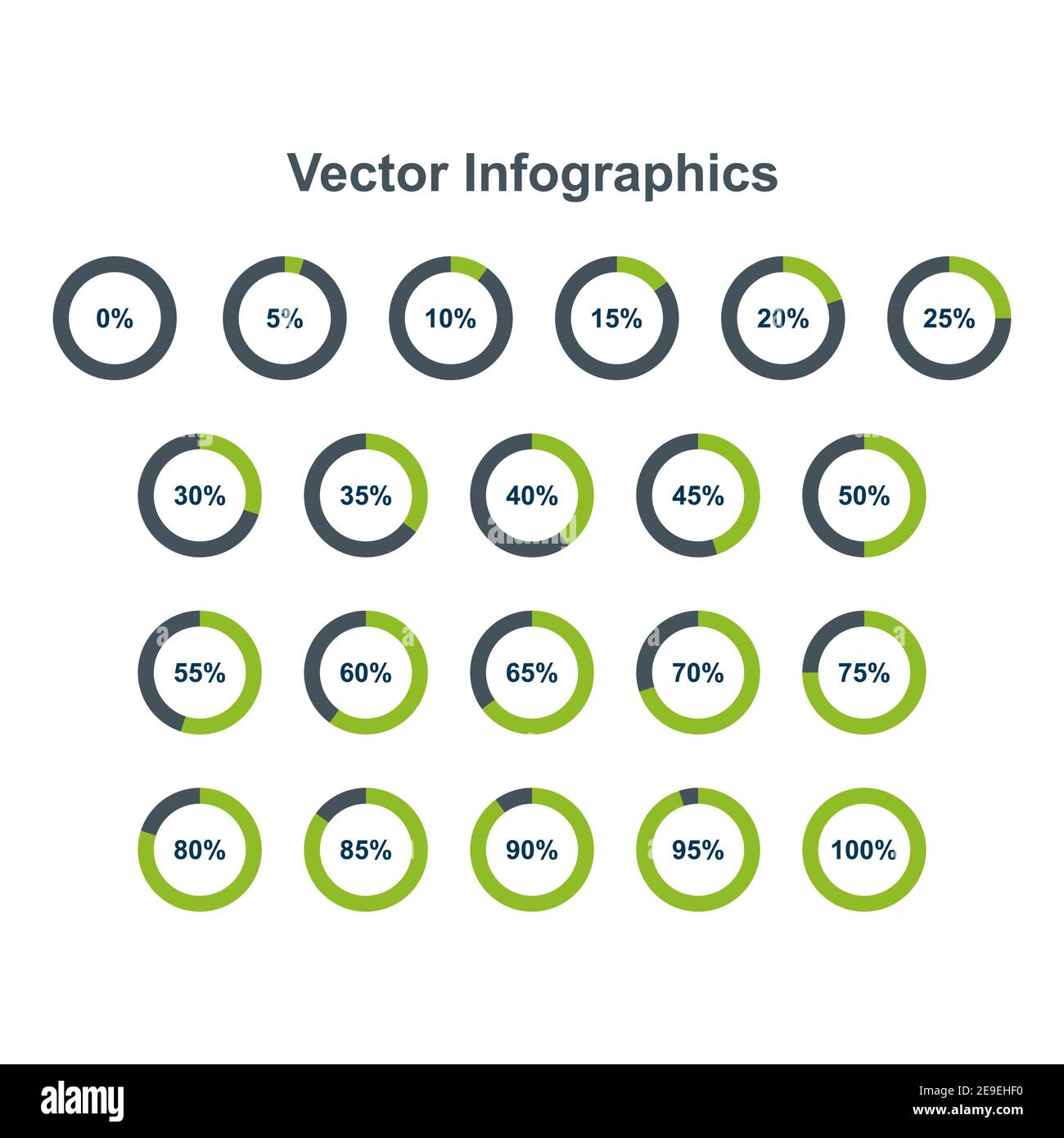 Vector Infographics

0%
5%
10%
15%
20%
25%

30%
35%
40%
45%
50%

55%
60%
65%
70%
75%

80%
85%
90%
95%
100%

alamy

Image ID: 2E9EHF0
www.alamy.com