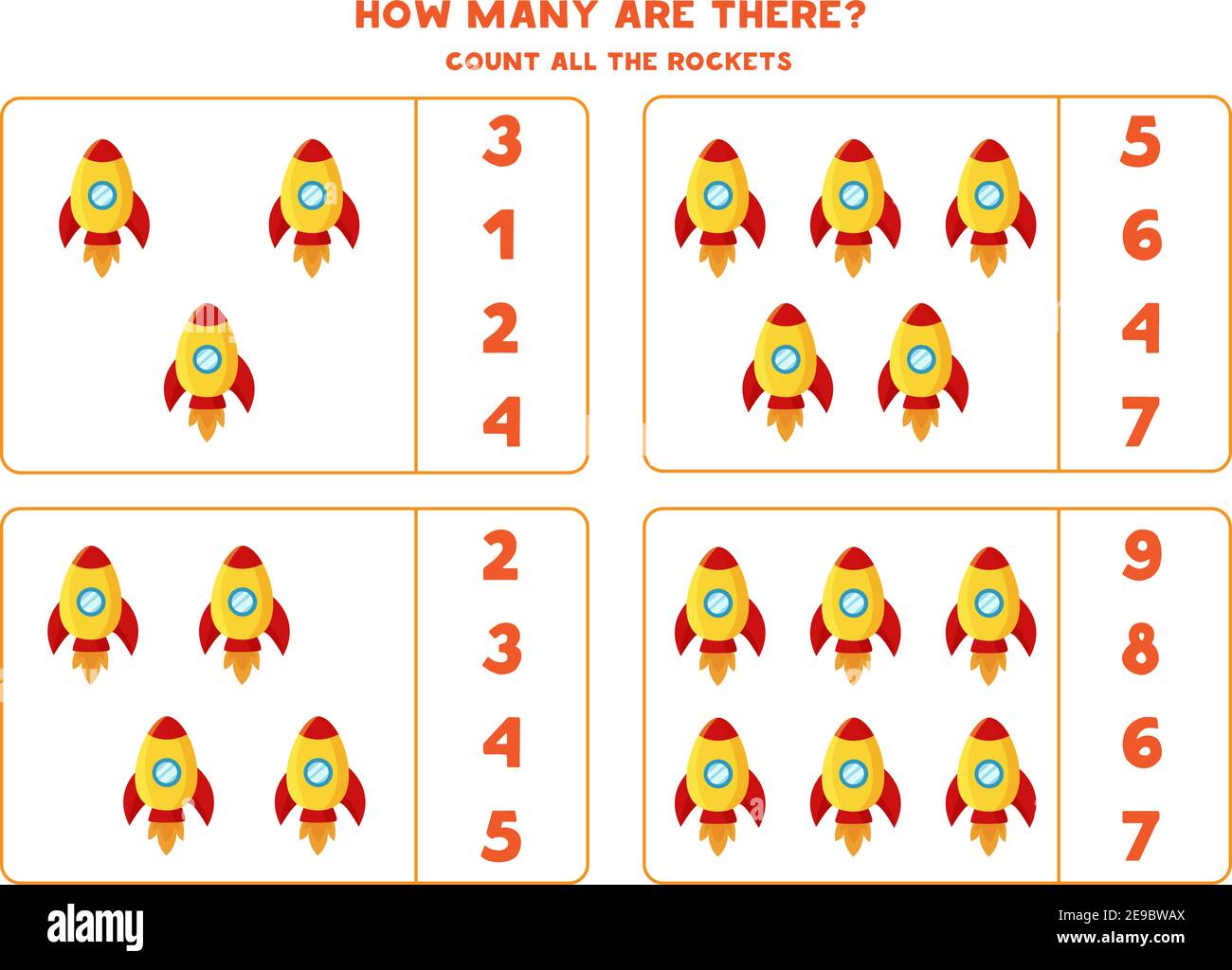 HOW MANY ARE THERE?

COUNT ALL THE ROCKETS

3
1
2
4

5
6
4
7

2
3
4
5

9
8
6
7

alamy

Image ID: 2E9BWAX
www.alamy.com