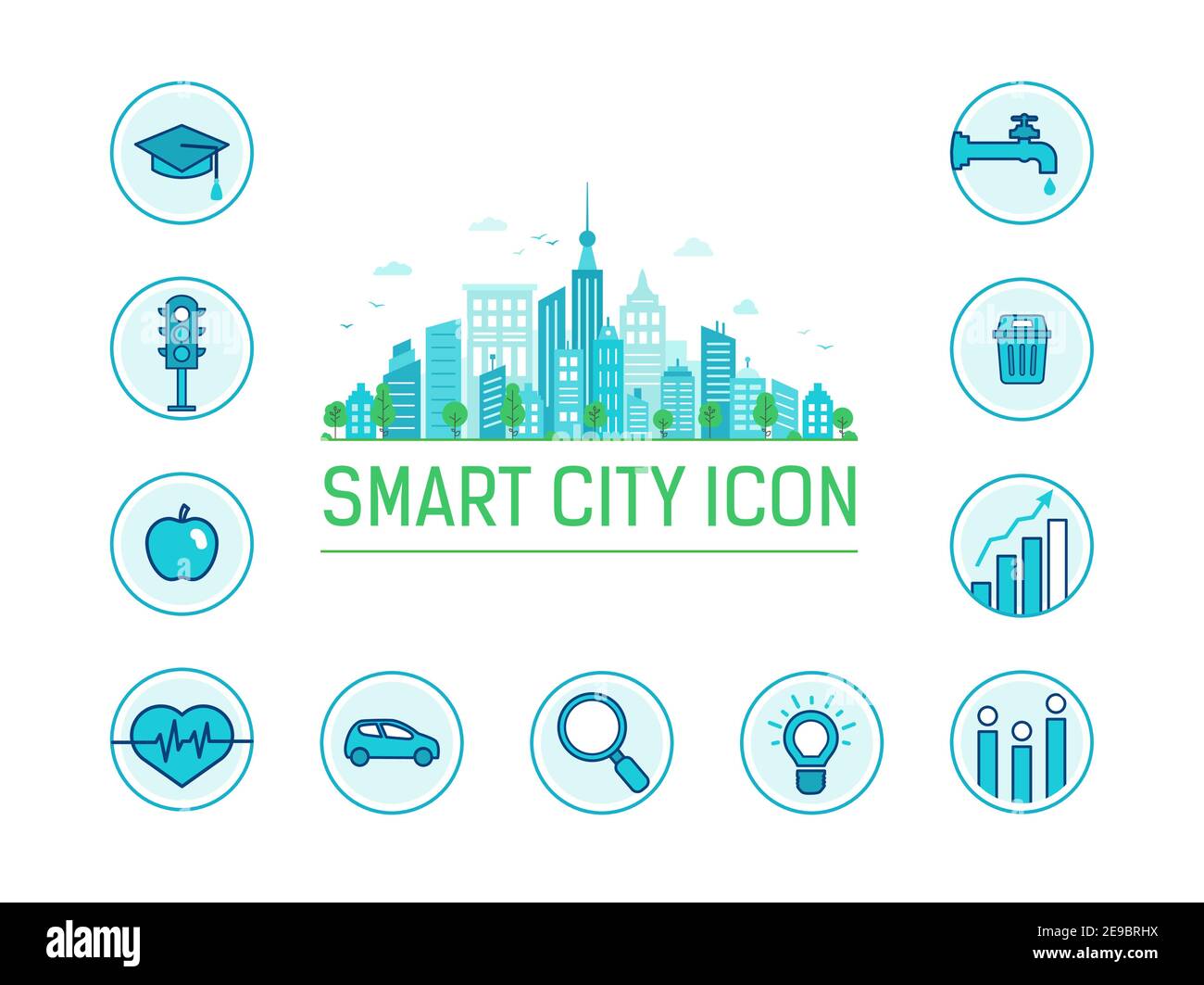 SMART CITY ICON

alamy

Image ID: 2E9BRHX
www.alamy.com