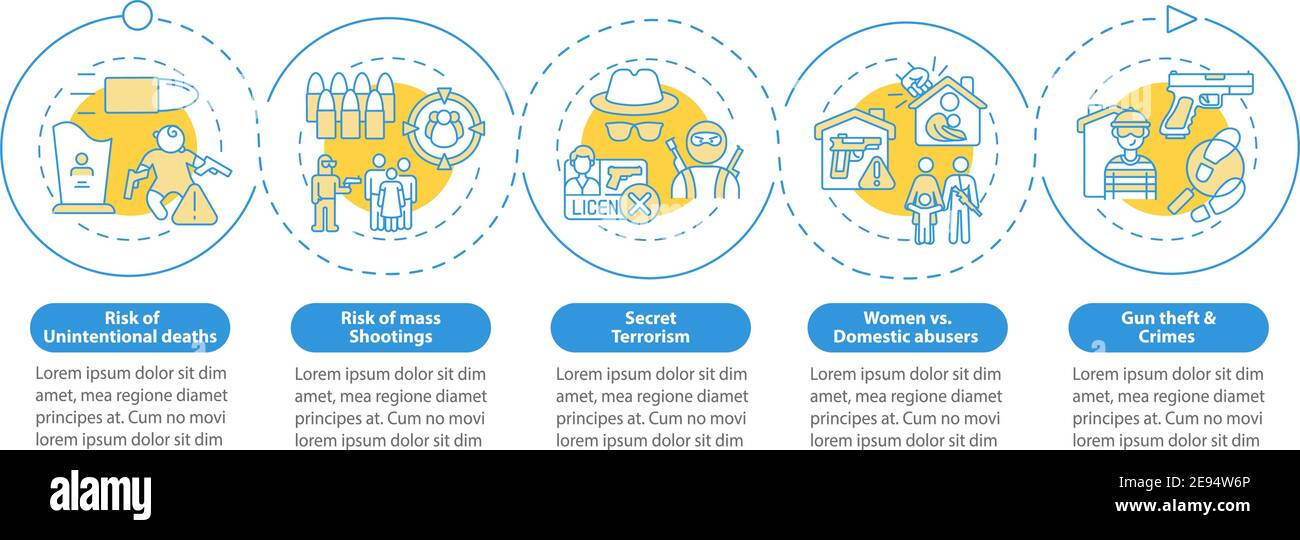 LICEN

Risk of Unintentional deaths

Lorem ipsum dolor sit dim amet, mea regione diamet principes at. Cum no movi lorem ipsum dolor sit dim

Risk of mass Shootings

Lorem ipsum dolor sit dim amet, mea regione diamet principes at. Cum no movi lorem ipsum dolor sit dim

Secret Terrorism

Lorem ipsum dolor sit dim amet, mea regione diamet principes at. Cum no movi lorem ipsum dolor sit dim

Women vs. Domestic abusers

Lorem ipsum dolor sit dim amet, mea regione diamet principes at. Cum no movi lorem ipsum dolor sit dim

Gun theft & Crimes

Lorem ipsum dolor sit dim amet, mea regione diamet principes at. Cum no movi lorem ipsum dolor sit dim

alamy

Image ID: 2E94W6P
www.alamy.com