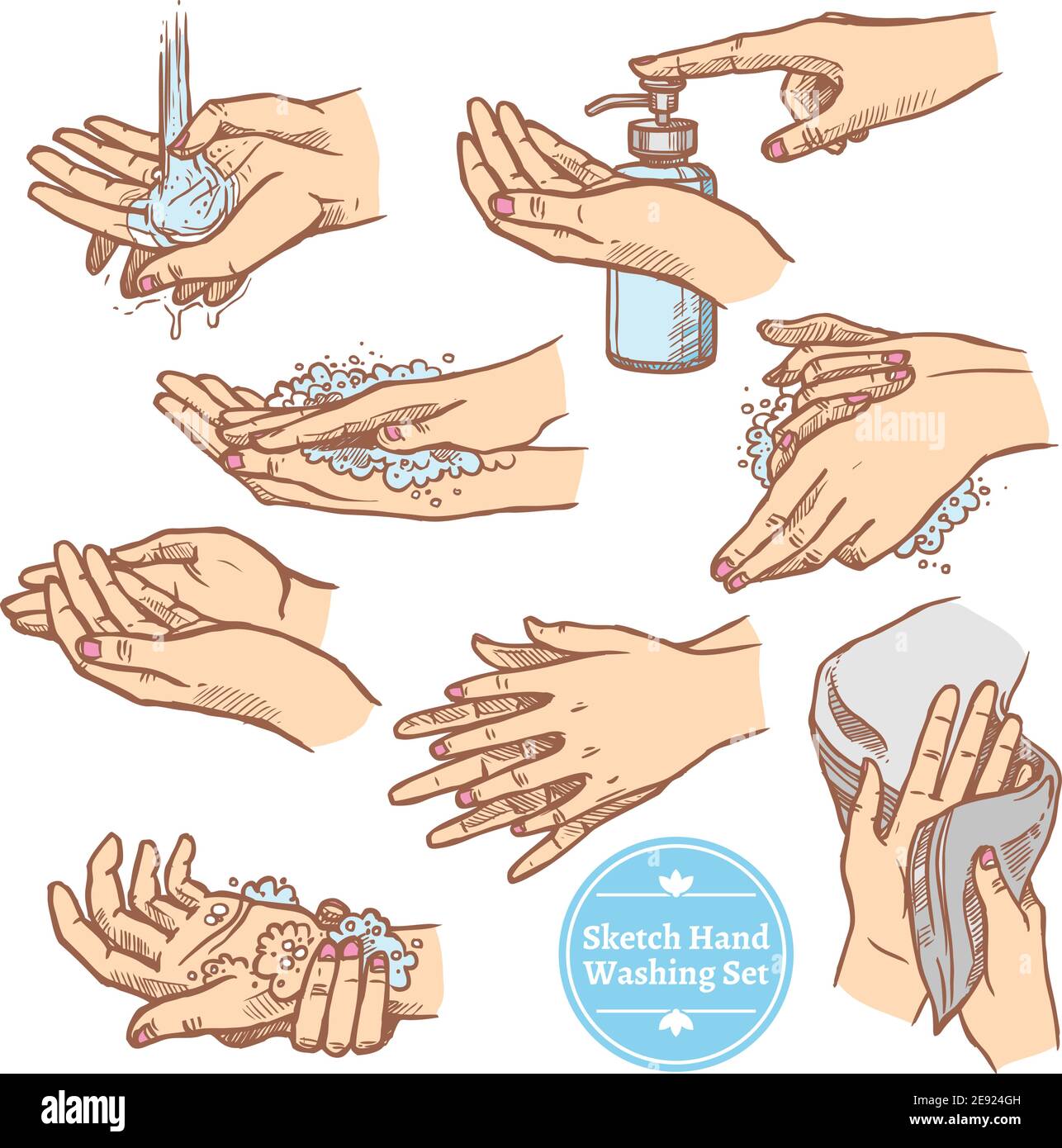 alamy

Sketch Hand Washing Set

alamy

Image ID: 2E924GH
www.alamy.com