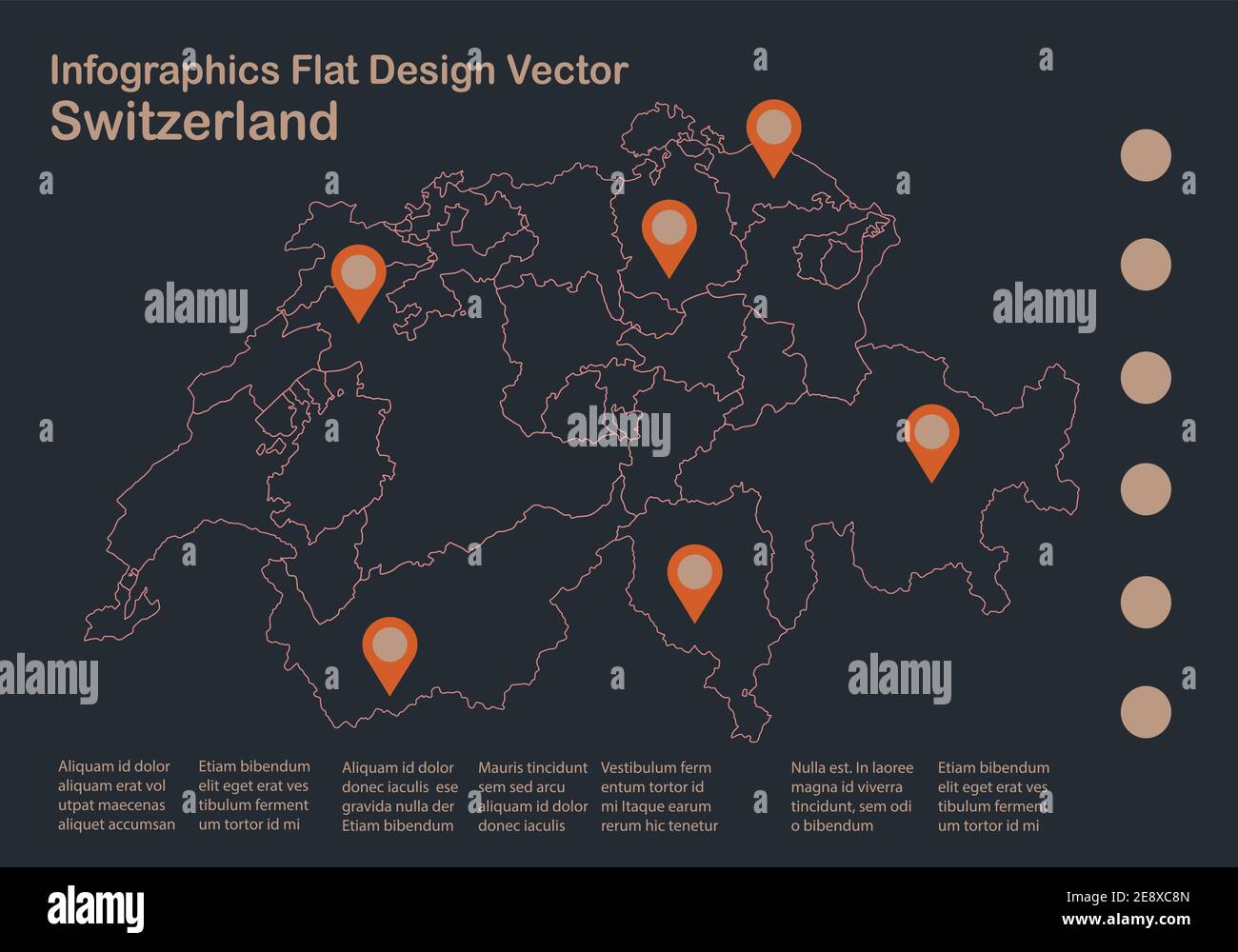 Infographics Flat Design Vector
Switzerland

alamy

alamy

alamy

alamy

alamy

Aliquam id dolor aliquam erat vol utpat maecenas aliquet accumsan

Etiam bibendum elit eget erat ves tibulum ferment um tortor id mi

Aliquam id dolor donec iaculis ese gravida nulla der Etiam bibendum

Mauris tincidunt sem sed arcu aliquam id dolor donec iaculis

Vestibulum ferm entum tortor id mi Itaque earum rerum hic tenetur

Nulla est. In laoree magna id viverra tincidunt, sem odi o bibendum

Etiam bibendum elit eget erat ves tibulum ferment um tortor id mi

alamy

Image ID: 2E8XC8N
www.alamy.com