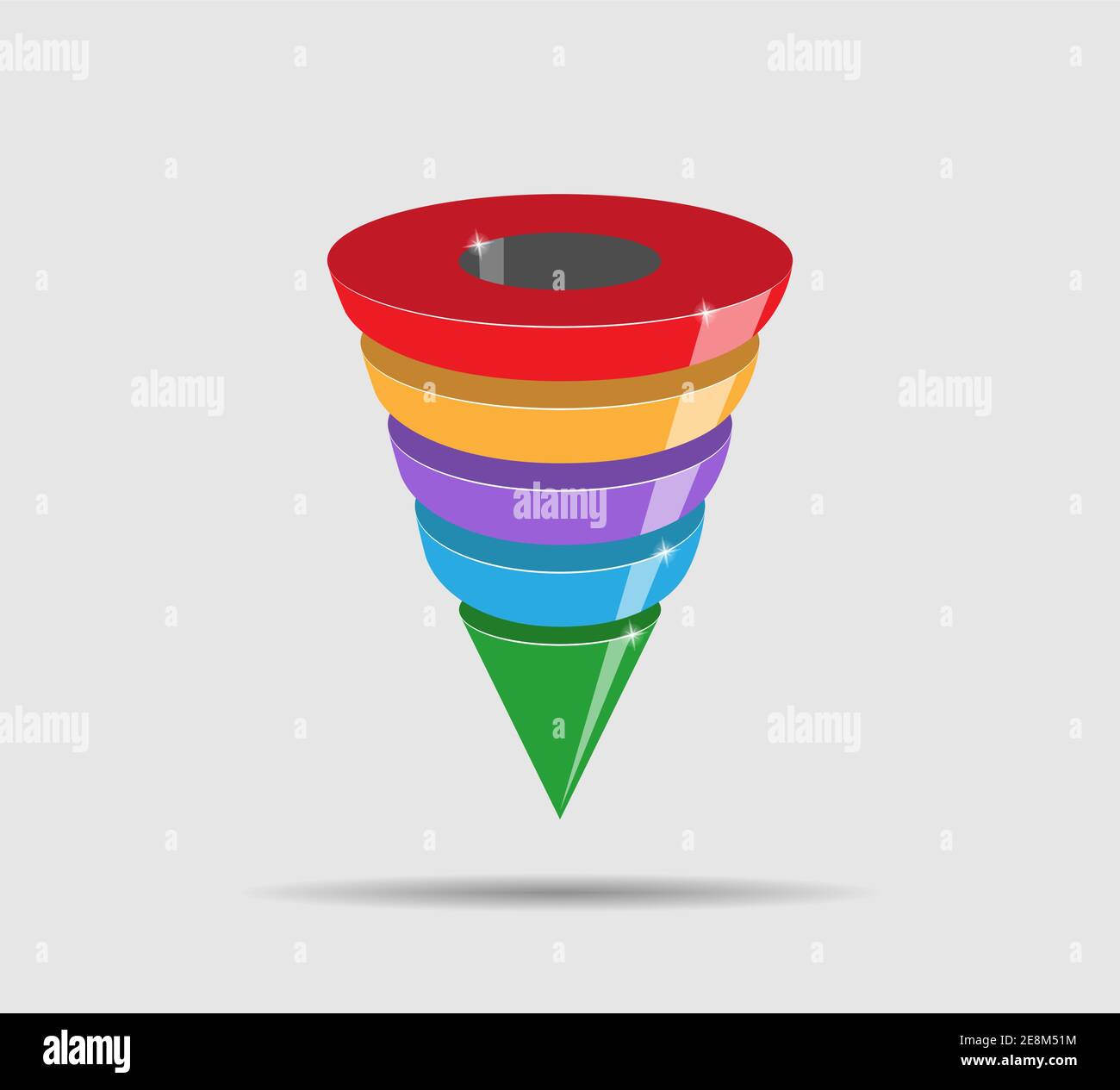 alamy
alamy
alamy
alamy
alamy
alamy
alamy

alamy
Image ID: 2E8M51M
www.alamy.com