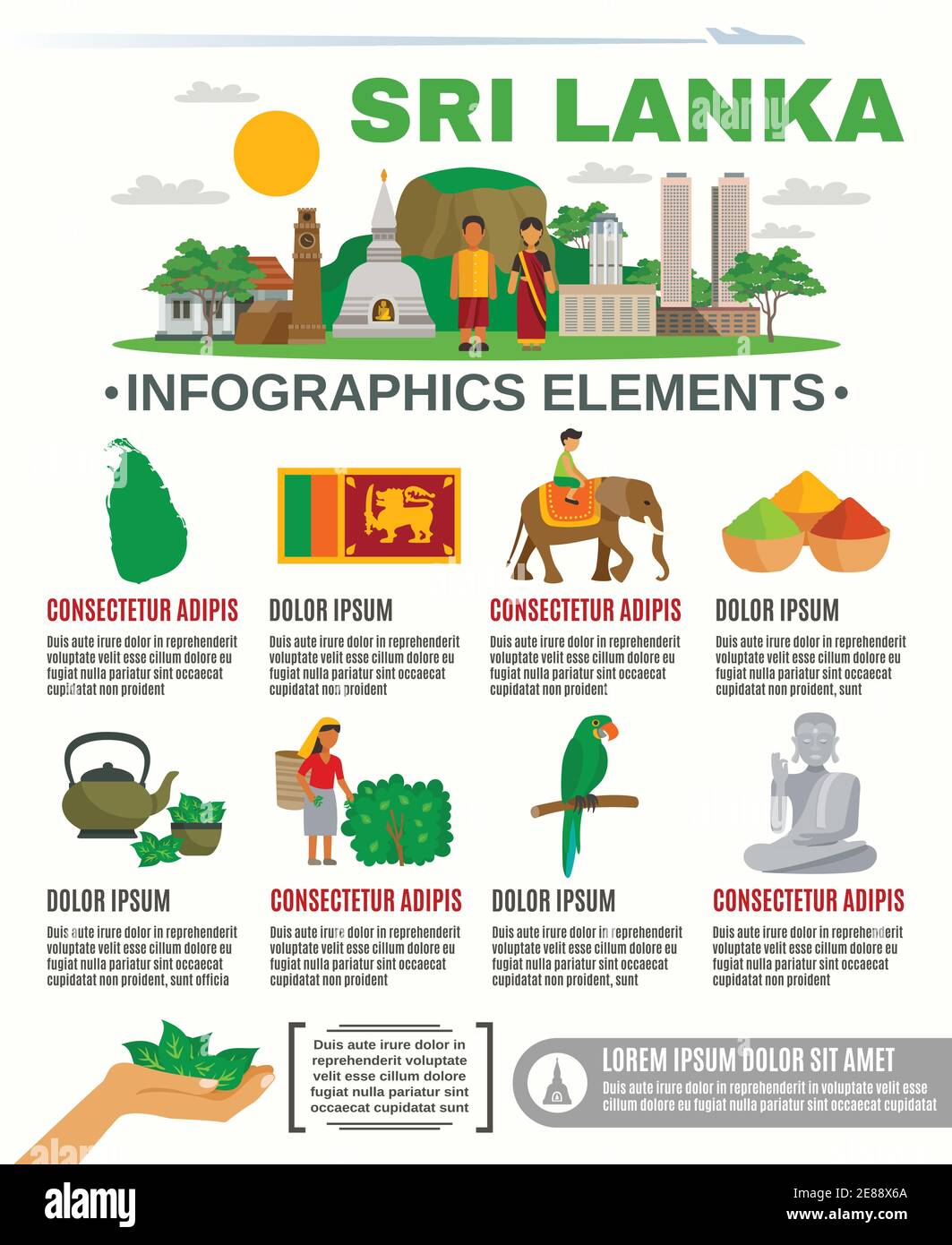 SRI LANKA

•INFOGRAPHICS ELEMENTS•

CONSECTETUR ADIPIS
Duis aute irure dolor in reprehenderit voluptate velit esse cillum dolore eu fugiat nulla pariatur sint occaecat cupidatat non proident

DOLOR IPSUM
Duis aute irure dolor in reprehenderit voluptate velit esse cillum dolore eu fugiat nulla pariatur sint occaecat cupidatat non proident

CONSECTETUR ADIPIS
Duis aute irure dolor in reprehenderit voluptate velit esse cillum dolore eu fugiat nulla pariatur sint occaecat cupidatat non proident

DOLOR IPSUM
Duis aute irure dolor in reprehenderit voluptate velit esse cillum dolore eu fugiat nulla pariatur sint occaecat cupidatat non proident, sunt

DOLOR IPSUM
Duis aute irure dolor in reprehenderit voluptate velit esse cillum dolore eu fugiat nulla pariatur sint occaecat cupidatat non proident, sunt officia

CONSECTETUR ADIPIS
Duis aute irure dolor in reprehenderit voluptate velit esse cillum dolore eu fugiat nulla pariatur sint occaecat cupidatat non proident

DOLOR IPSUM
Duis aute irure dolor in reprehenderit voluptate velit esse cillum dolore eu fugiat nulla pariatur sint occaecat cupidatat non proident, sunt

CONSECTETUR ADIPIS
Duis aute irure dolor in reprehenderit voluptate velit esse cillum dolore eu fugiat nulla pariatur sint occaecat cupidatat non proident

Duis aute irure dolor in reprehenderit voluptate velit esse cillum dolore fugiat nulla pariatur sint occaecat cupidatat sunt

LOREM IPSUM DOLOR SIT AMET
Duis aute irure dolor in reprehenderit in voluptate velit esse cillum dolore eu fugiat nulla pariatur sint occaecat cupidatat

alamy
Image ID: 2E88X6A
www.alamy.com