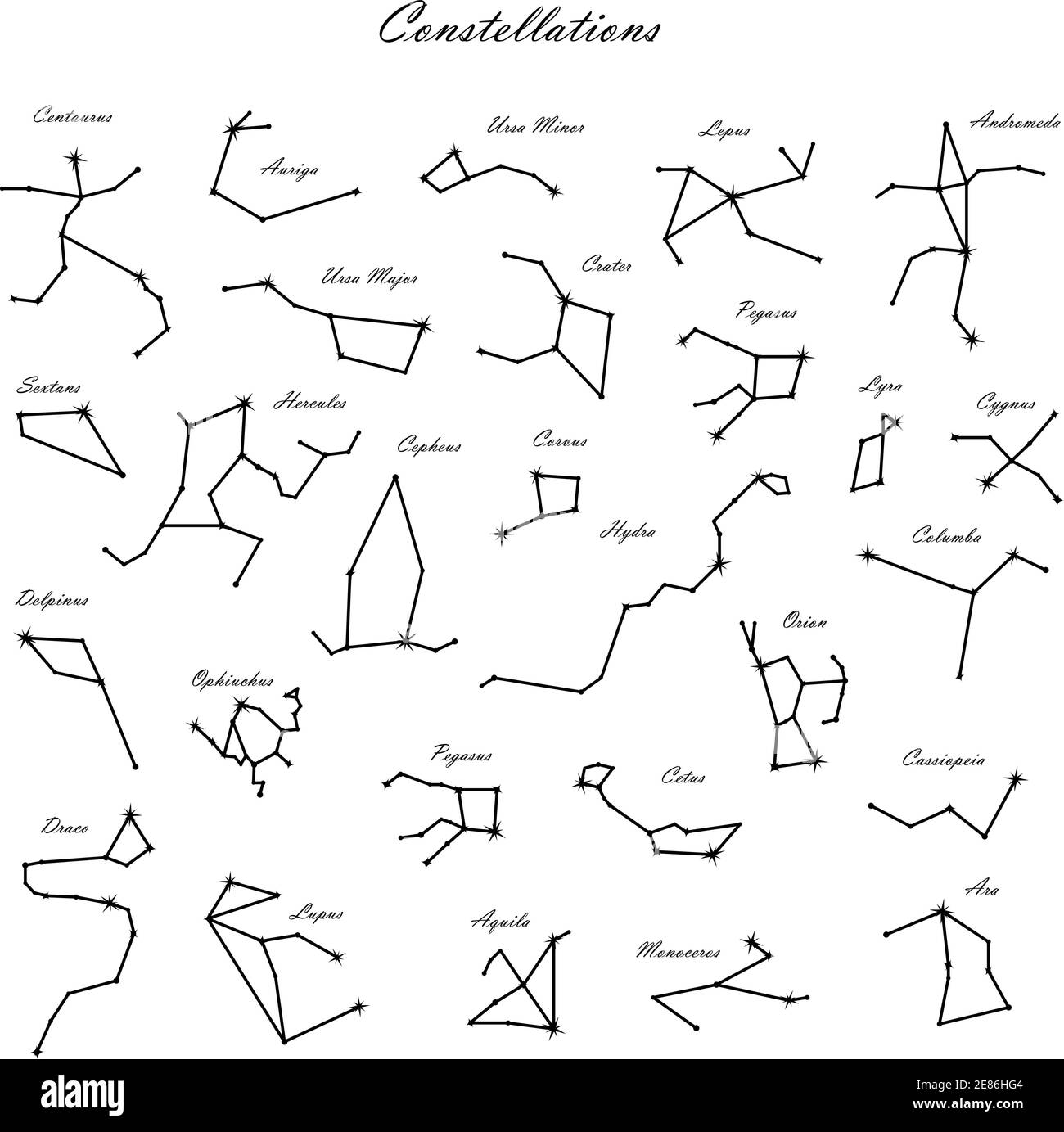 Constellations

Centaurus

Auriga

Ursa Minor

Lepus

Andromeda

Ursa Major

Crater

Pegasus

Sextans

Hercules

Cepheus

Corvus

Lyra

Cygnus

Hydra

Columba

Delpinus

Orion

Ophiuchus

Pegasus

Cetus

Cassiopeia

Draco

Lupus

Aquila

Monoceros

Ara

alamy

Image ID: 2E86HG4
www.alamy.com