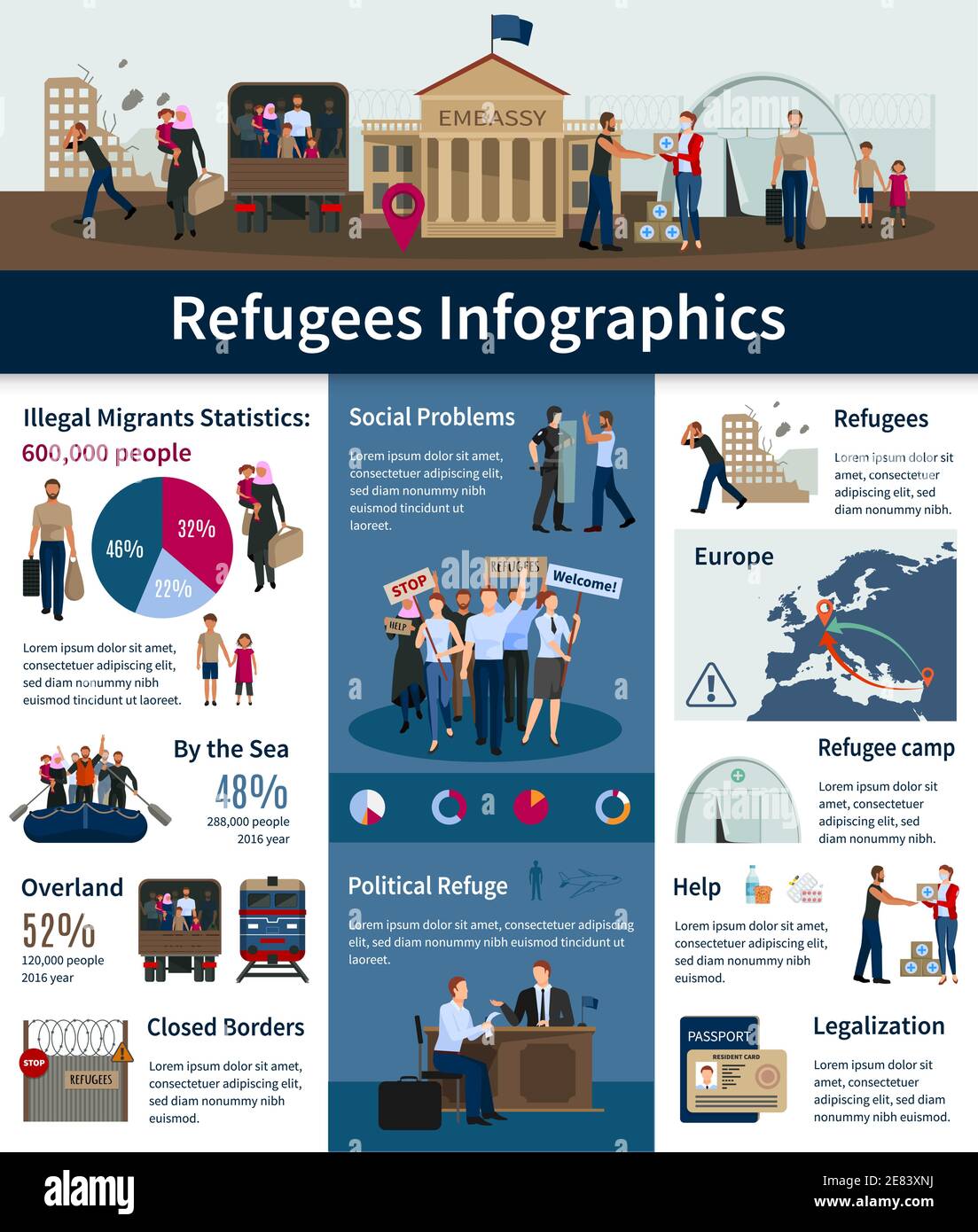 EMBASSY

Refugees Infographics

Illegal Migrants Statistics:
600,000 people

46%
32%
22%

Lorem ipsum dolor sit amet, consectetuer adipiscing elit, sed diam nonummy nibh euismod tincidunt ut laoreet.

By the Sea
48%
288,000 people
2016 year

Overland
52%
120,000 people
2016 year

Closed Borders
STOP
REFUGEES
Lorem ipsum dolor sit amet, consectetuer adipiscing elit, sed diam nonummy nibh euismod.

Social Problems
Lorem ipsum dolor sit amet, consectetuer adipiscing elit, sed diam nonummy nibh euismod tincidunt ut laoreet.

STOP
HELP
REFUGEES
Welcome!

Political Refuge
Lorem ipsum dolor sit amet, consectetuer adipiscing elit, sed diam nonummy nibh euismod tincidunt ut laoreet.

Refugees
Lorem ipsum dolor sit amet, consectetuer adipiscing elit, sed diam nonummy nibh.

Europe

Refugee camp
Lorem ipsum dolor sit amet, consectetuer adipiscing elit, sed diam nonummy nibh.

Help
Lorem ipsum dolor sit amet, consectetuer adipiscing elit, sed diam nonummy nibh euismod.

Legalization
PASSPORT
RESIDENT CARD
Lorem ipsum dolor sit amet, consectetuer adipiscing elit, sed diam nonummy nibh euismod.

alamy
Image ID: 2E83XNJ
www.alamy.com