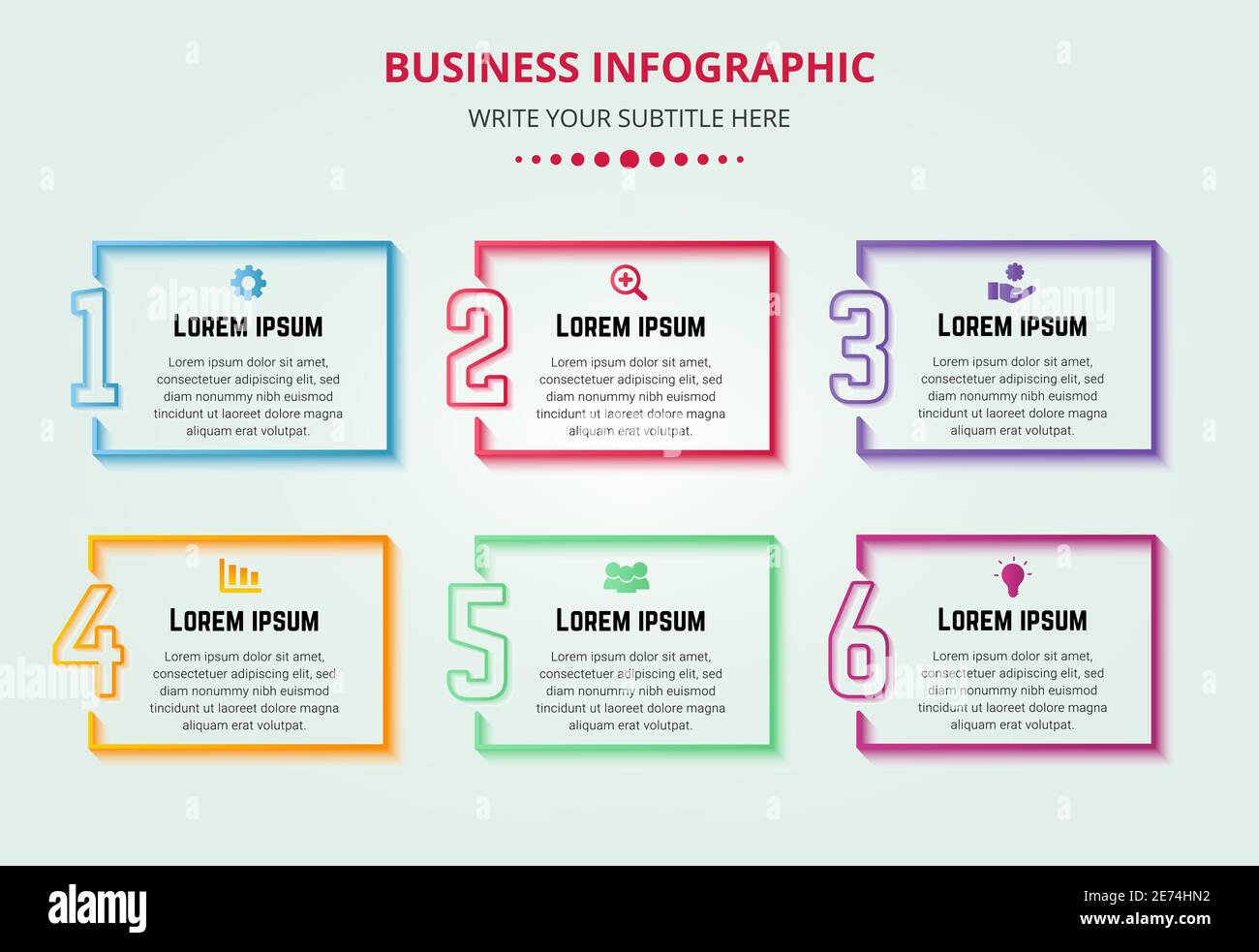 BUSINESS INFOGRAPHIC

WRITE YOUR SUBTITLE HERE

1

LOREM IPSUM

Lorem ipsum dolor sit amet, consectetuer adipiscing elit, sed diam nonummy nibh euismod tincidunt ut laoreet dolore magna aliquam erat volutpat.

2

LOREM IPSUM

Lorem ipsum dolor sit amet, consectetuer adipiscing elit, sed diam nonummy nibh euismod tincidunt ut laoreet dolore magna aliquam erat volutpat.

3

LOREM IPSUM

Lorem ipsum dolor sit amet, consectetuer adipiscing elit, sed diam nonummy nibh euismod tincidunt ut laoreet dolore magna aliquam erat volutpat.

4

LOREM IPSUM

Lorem ipsum dolor sit amet, consectetuer adipiscing elit, sed diam nonummy nibh euismod tincidunt ut laoreet dolore magna aliquam erat volutpat.

5

LOREM IPSUM

Lorem ipsum dolor sit amet, consectetuer adipiscing elit, sed diam nonummy nibh euismod tincidunt ut laoreet dolore magna aliquam erat volutpat.

6

LOREM IPSUM

Lorem ipsum dolor sit amet, consectetuer adipiscing elit, sed diam nonummy nibh euismod tincidunt ut laoreet dolore magna aliquam erat volutpat.

alamy

2E74HN2
www.alamy.com