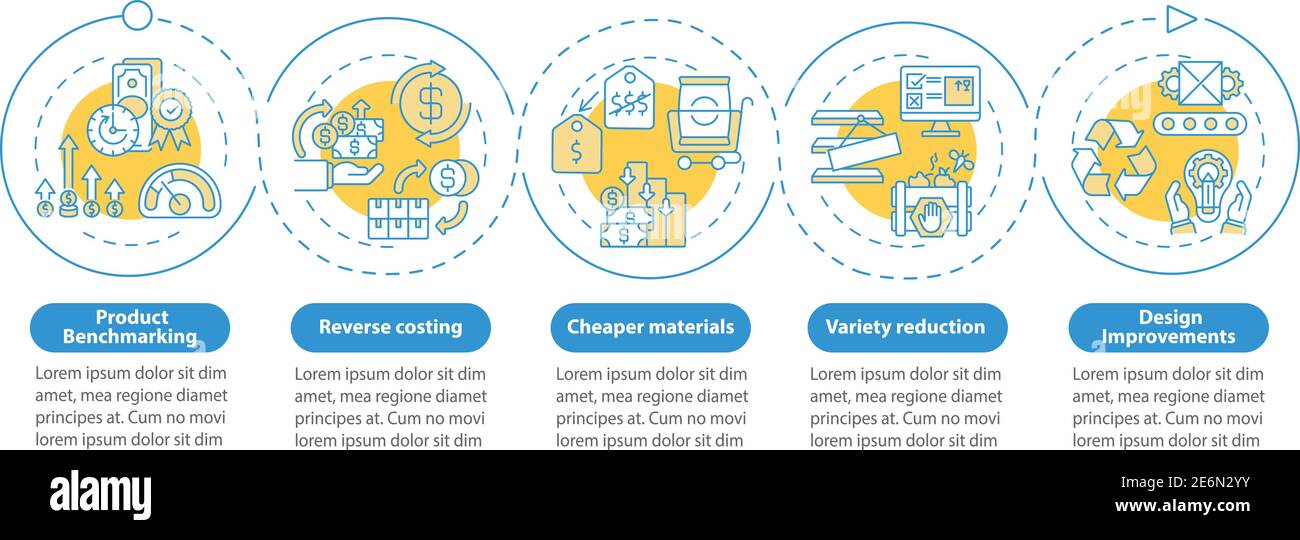 Product Benchmarking

Lorem ipsum dolor sit dim amet, mea regione diamet principes at. Cum no movi lorem ipsum dolor sit dim

Reverse costing

Lorem ipsum dolor sit dim amet, mea regione diamet principes at. Cum no movi lorem ipsum dolor sit dim

Cheaper materials

Lorem ipsum dolor sit dim amet, mea regione diamet principes at. Cum no movi lorem ipsum dolor sit dim

Variety reduction

Lorem ipsum dolor sit dim amet, mea regione diamet principes at. Cum no movi lorem ipsum dolor sit dim

Design Improvements

Lorem ipsum dolor sit dim amet, mea regione diamet principes at. Cum no movi lorem ipsum dolor sit dim

alamy

Image ID: 2E6N2YY
www.alamy.com