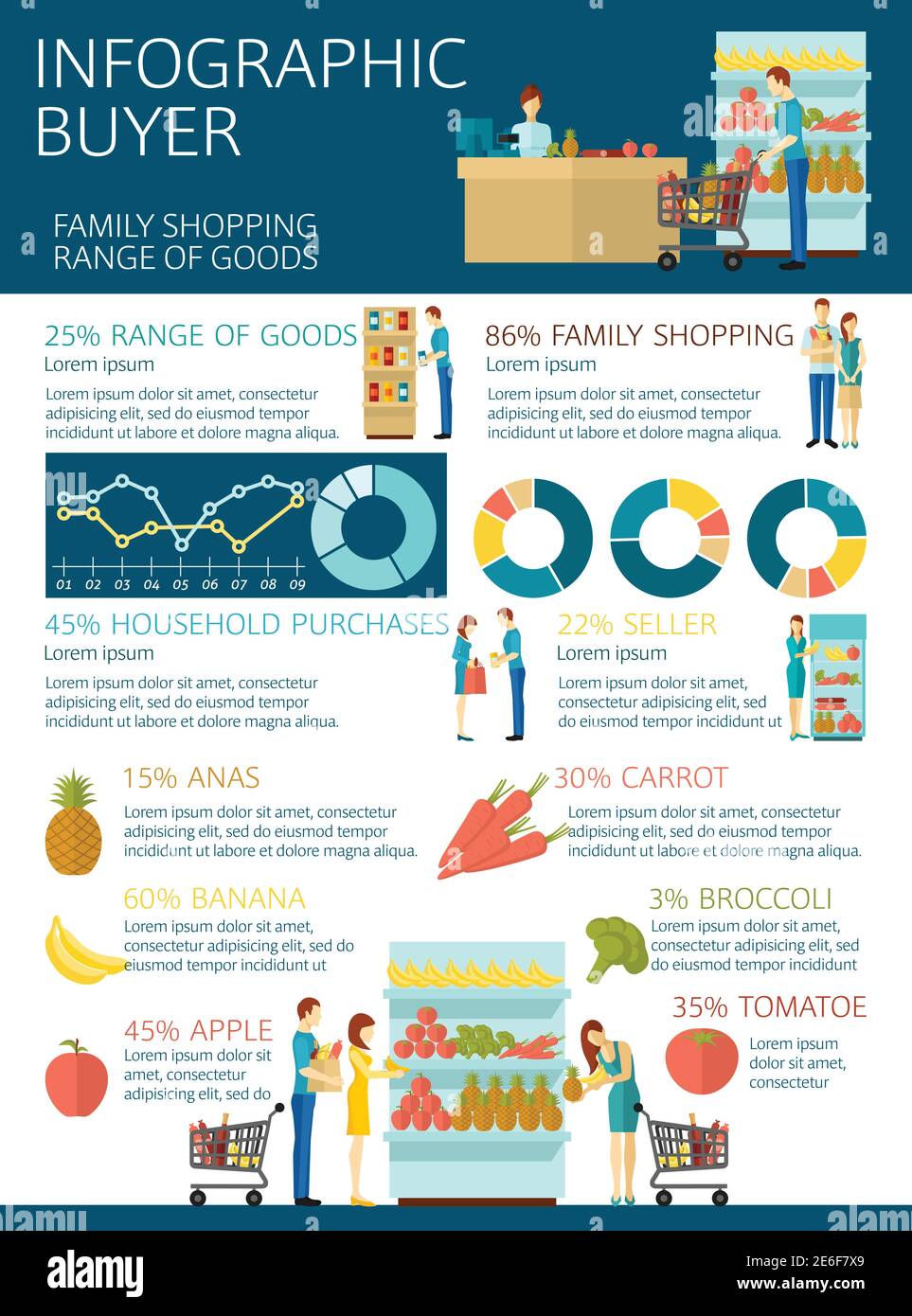 INFOGRAPHIC BUYER

FAMILY SHOPPING RANGE OF GOODS

25% RANGE OF GOODS
Lorem ipsum
Lorem ipsum dolor sit amet, consectetur adipisicing elit, sed do eiusmod tempor incididunt ut labore et dolore magna aliqua.

86% FAMILY SHOPPING
Lorem ipsum
Lorem ipsum dolor sit amet, consectetur adipisicing elit, sed do eiusmod tempor incididunt ut labore et dolore magna aliqua.

01 02 03 04 05 06 07 08 09

45% HOUSEHOLD PURCHASES
Lorem ipsum
Lorem ipsum dolor sit amet, consectetur adipisicing elit, sed do eiusmod tempor incididunt ut labore et dolore magna aliqua.

22% SELLER
Lorem ipsum
Lorem ipsum dolor sit amet, consectetur adipisicing elit, sed do eiusmod tempor incididunt ut

15% ANAS
Lorem ipsum dolor sit amet, consectetur adipisicing elit, sed do eiusmod tempor incididunt ut labore et dolore magna aliqua.

30% CARROT
Lorem ipsum dolor sit amet, consectetur adipisicing elit, sed do eiusmod tempor incididunt ut labore et dolore magna aliqua.

60% BANANA
Lorem ipsum dolor sit amet, consectetur adipisicing elit, sed do eiusmod tempor incididunt ut

3% BROCCOLI
Lorem ipsum dolor sit amet, consectetur adipisicing elit, sed do eiusmod tempor incididunt

45% APPLE
Lorem ipsum dolor sit amet, consectetur adipisicing elit, sed do

35% TOMATOE
Lorem ipsum dolor sit amet, consectetur

alamy

Image ID: 2E6F7X9
www.alamy.com