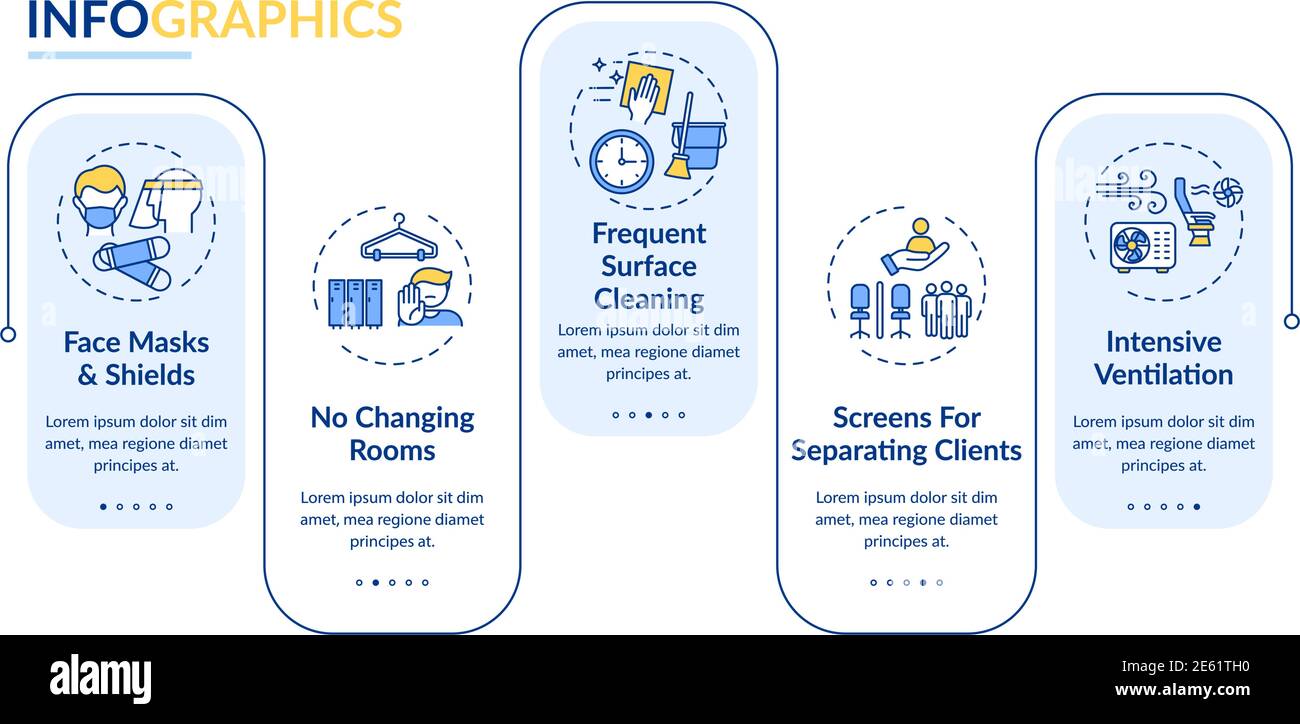 INFOGRAPHICS

Face Masks & Shields

Lorem ipsum dolor sit dim amet, mea regione diamet principes at.

No Changing Rooms

Lorem ipsum dolor sit dim amet, mea regione diamet principes at.

Frequent Surface Cleaning

Lorem ipsum dolor sit dim amet, mea regione diamet principes at.

Screens For Separating Clients

Lorem ipsum dolor sit dim amet, mea regione diamet principes at.

Intensive Ventilation

Lorem ipsum dolor sit dim amet, mea regione diamet principes at.

alamy

Image ID: 2E61TH0
www.alamy.com