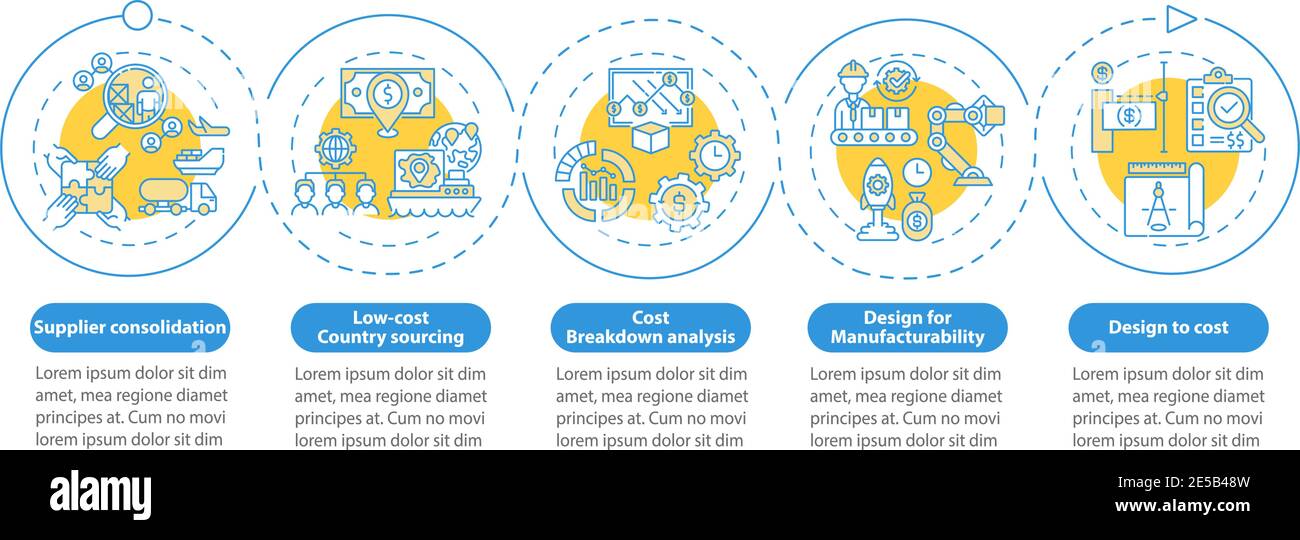 Supplier consolidation

Lorem ipsum dolor sit dim amet, mea regione diamet principes at. Cum no movi lorem ipsum dolor sit dim

Low-cost Country sourcing

Lorem ipsum dolor sit dim amet, mea regione diamet principes at. Cum no movi lorem ipsum dolor sit dim

Cost Breakdown analysis

Lorem ipsum dolor sit dim amet, mea regione diamet principes at. Cum no movi lorem ipsum dolor sit dim

Design for Manufacturability

Lorem ipsum dolor sit dim amet, mea regione diamet principes at. Cum no movi lorem ipsum dolor sit dim

Design to cost

Lorem ipsum dolor sit dim amet, mea regione diamet principes at. Cum no movi lorem ipsum dolor sit dim

alamy

Image ID: 2E5B48W
www.alamy.com