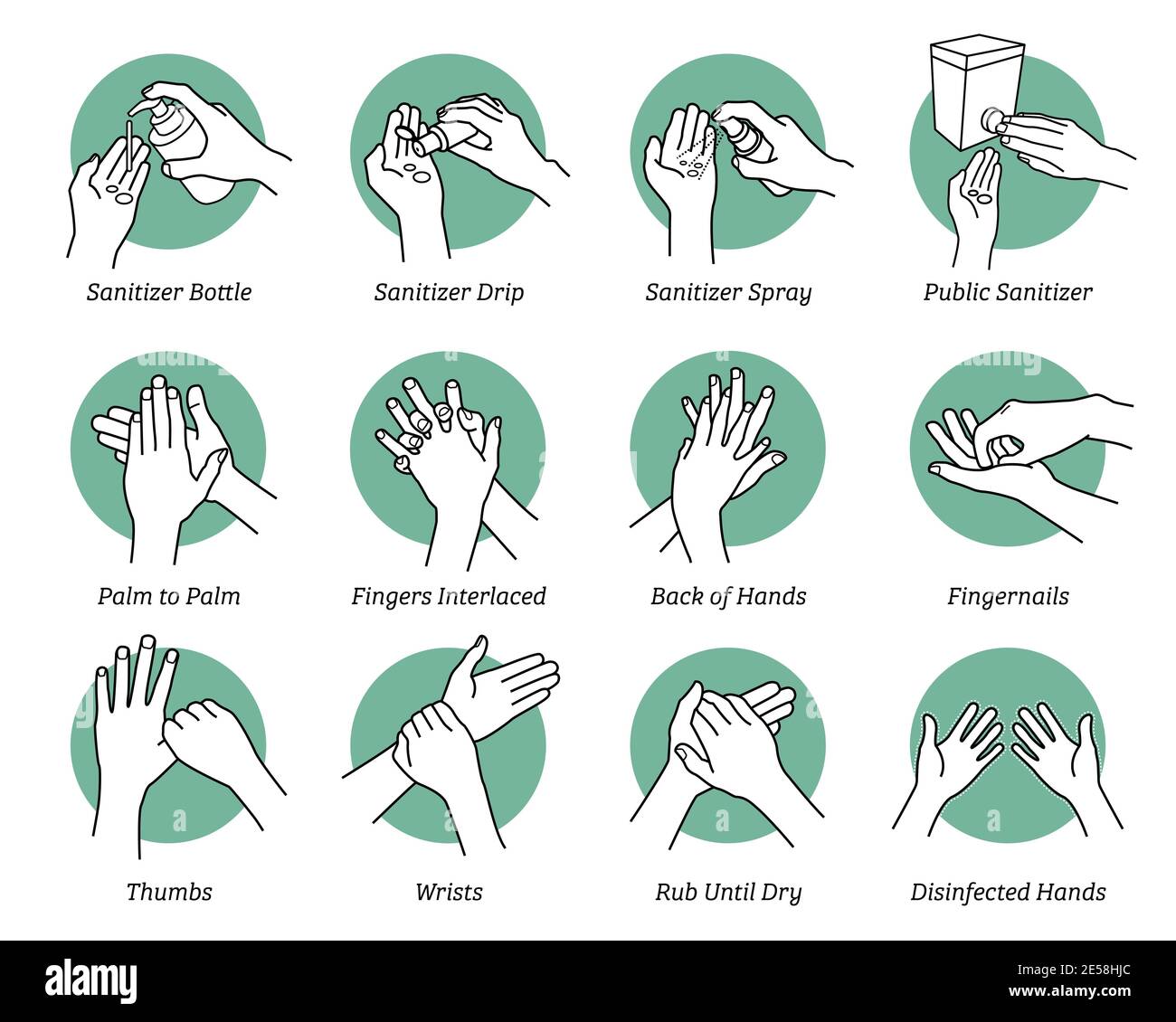 Sanitizer Bottle

Sanitizer Drip

Sanitizer Spray

Public Sanitizer

Palm to Palm

Fingers Interlaced

Back of Hands

Fingernails

Thumbs

Wrists

Rub Until Dry

Disinfected Hands

alamy

Image ID: 2E58HJC
www.alamy.com