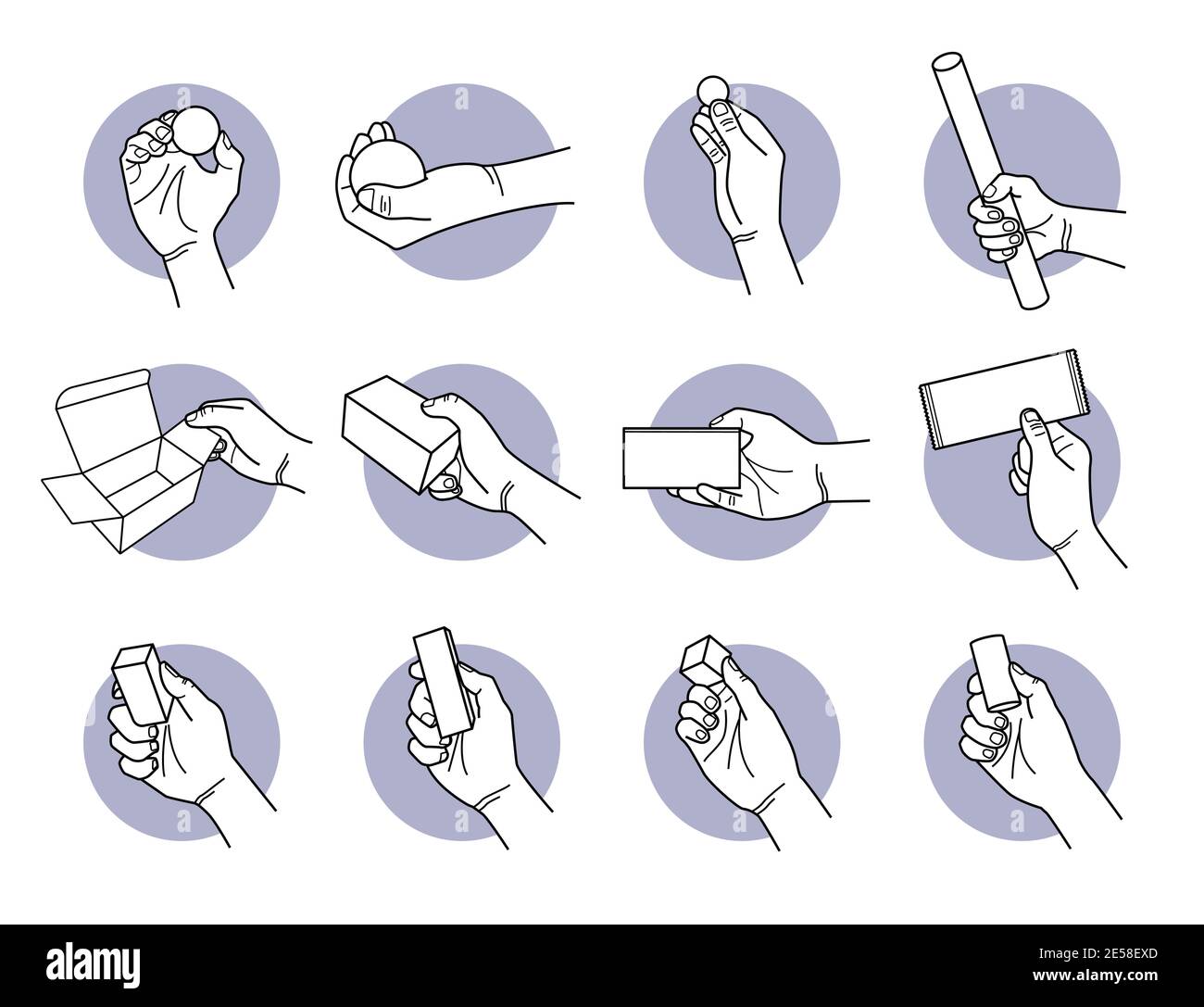 alamy

Image ID: 2E58EXD
www.alamy.com