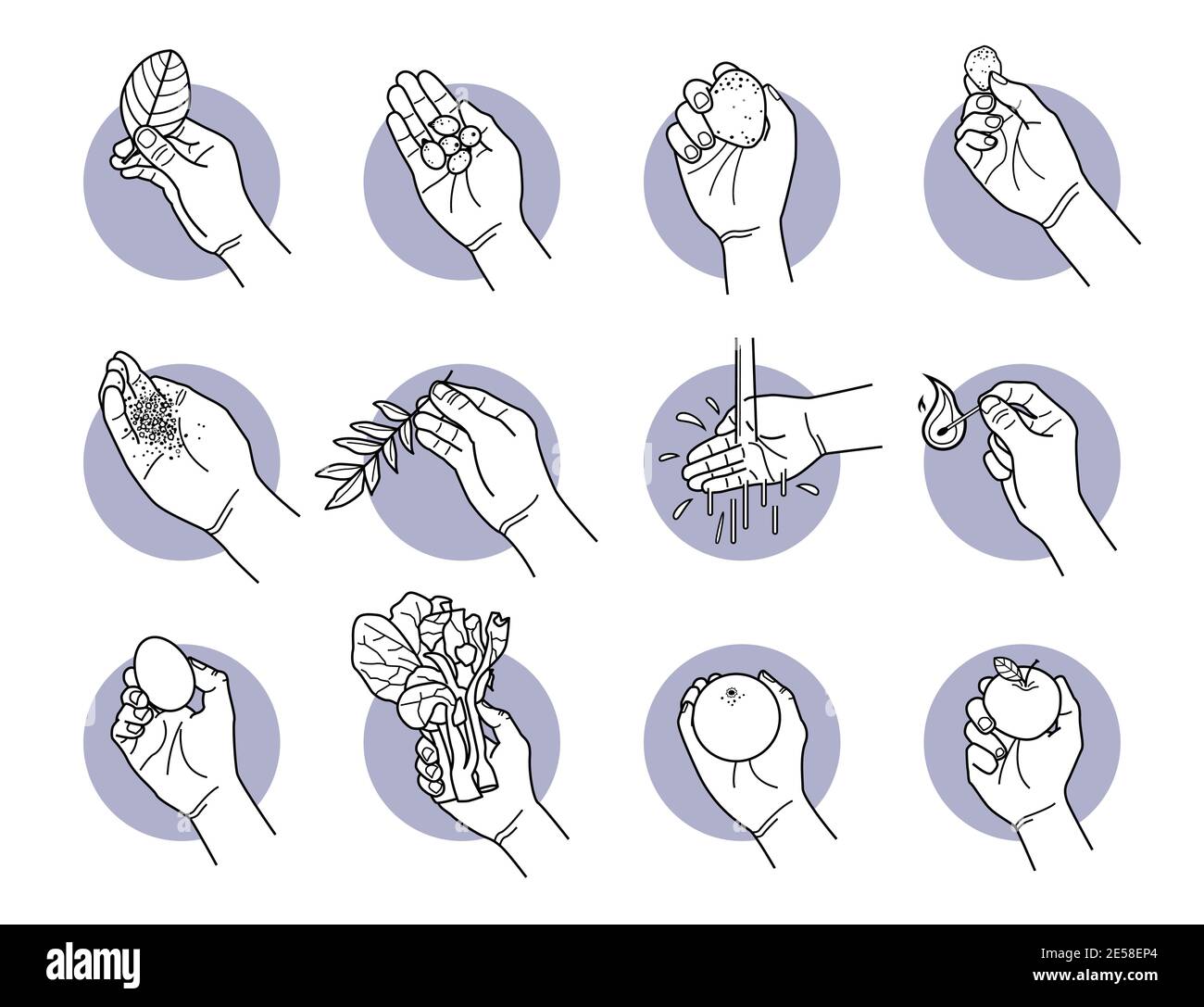 alamy

Image ID: 2E58EP4
www.alamy.com