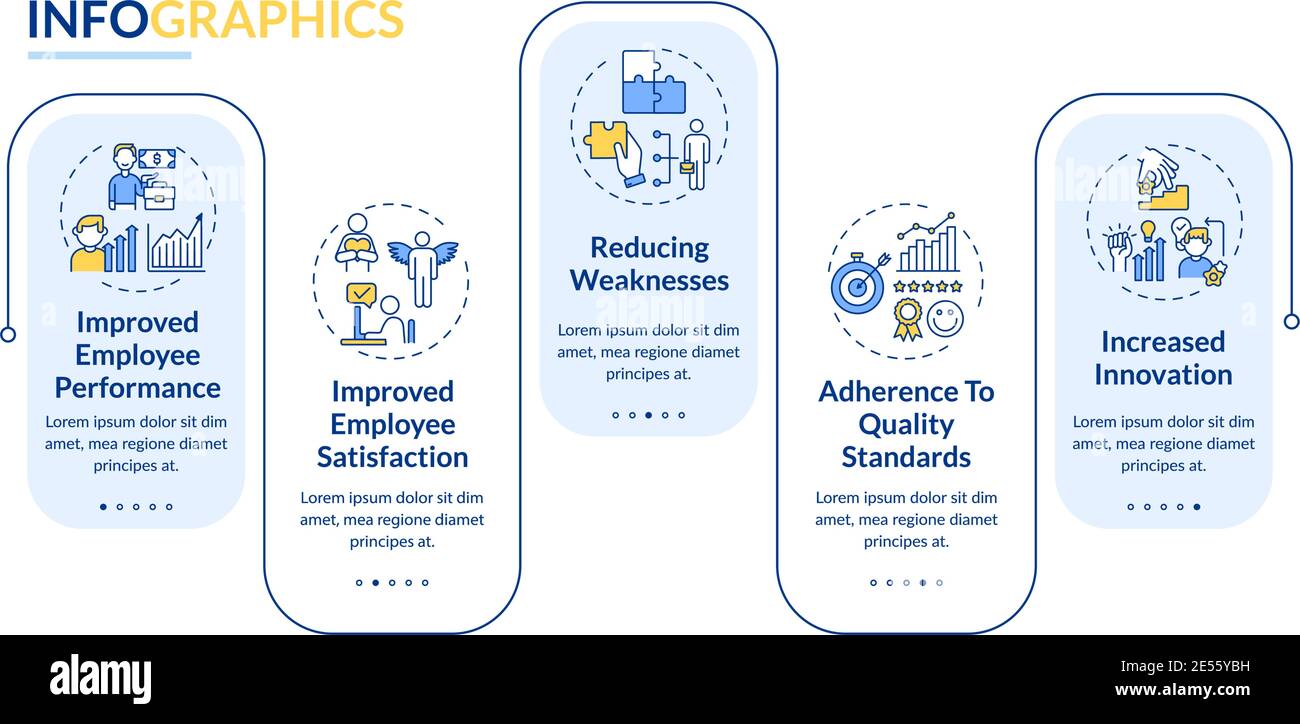 INFOGRAPHICS

Improved Employee Performance

Lorem ipsum dolor sit dim amet, mea regione diamet principes at.

Improved Employee Satisfaction

Lorem ipsum dolor sit dim amet, mea regione diamet principes at.

Reducing Weaknesses

Lorem ipsum dolor sit dim amet, mea regione diamet principes at.

Adherence To Quality Standards

Lorem ipsum dolor sit dim amet, mea regione diamet principes at.

Increased Innovation

Lorem ipsum dolor sit dim amet, mea regione diamet principes at.

alamy

Image ID: 2E55YBH
www.alamy.com