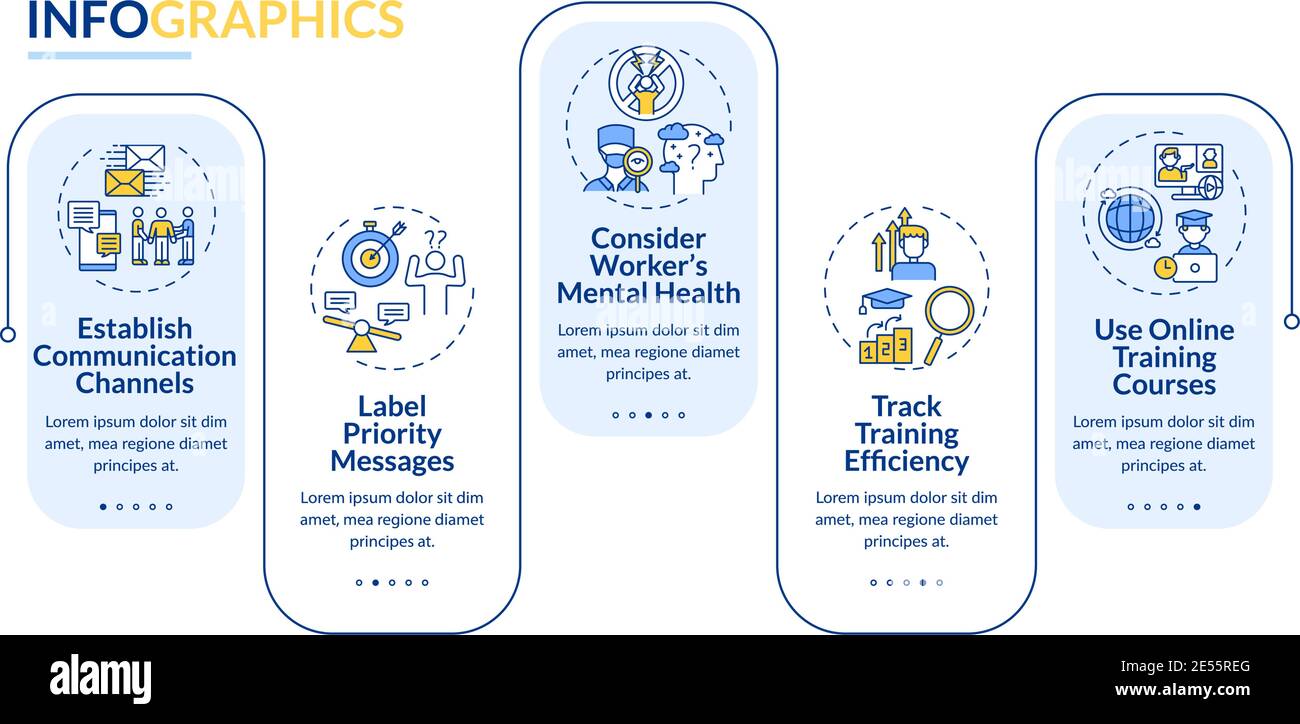 INFOGRAPHICS

Establish Communication Channels

Lorem ipsum dolor sit dim amet, mea regione diamet principes at.

Label Priority Messages

Lorem ipsum dolor sit dim amet, mea regione diamet principes at.

Consider Worker's Mental Health

Lorem ipsum dolor sit dim amet, mea regione diamet principes at.

Track Training Efficiency

Lorem ipsum dolor sit dim amet, mea regione diamet principes at.

Use Online Training Courses

Lorem ipsum dolor sit dim amet, mea regione diamet principes at.

alamy

Image ID: 2E55REG
www.alamy.com