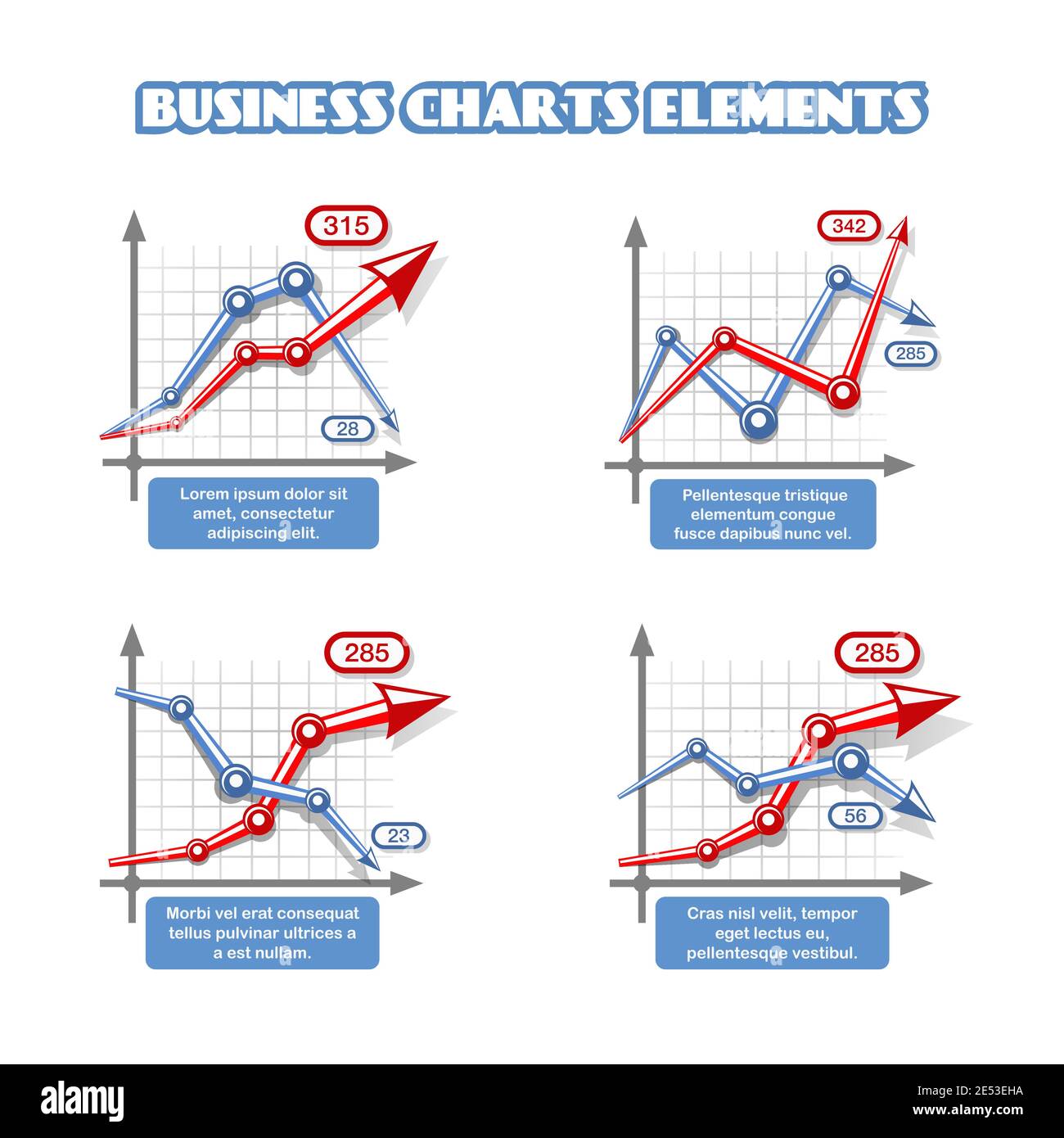 BUSINESS CHARTS ELEMENTS

315

28

Lorem ipsum dolor sit amet, consectetur adipiscing elit.

342

285

Pellentesque tristique elementum congue fusce dapibus nunc vel.

285

23

Morbi vel erat consequat tellus pulvinar ultrices a a est nullam.

285

56

Cras nisl velit, tempor eget lectus eu, pellentesque vestibul.

alamy

Image ID: 2E53EHA
www.alamy.com