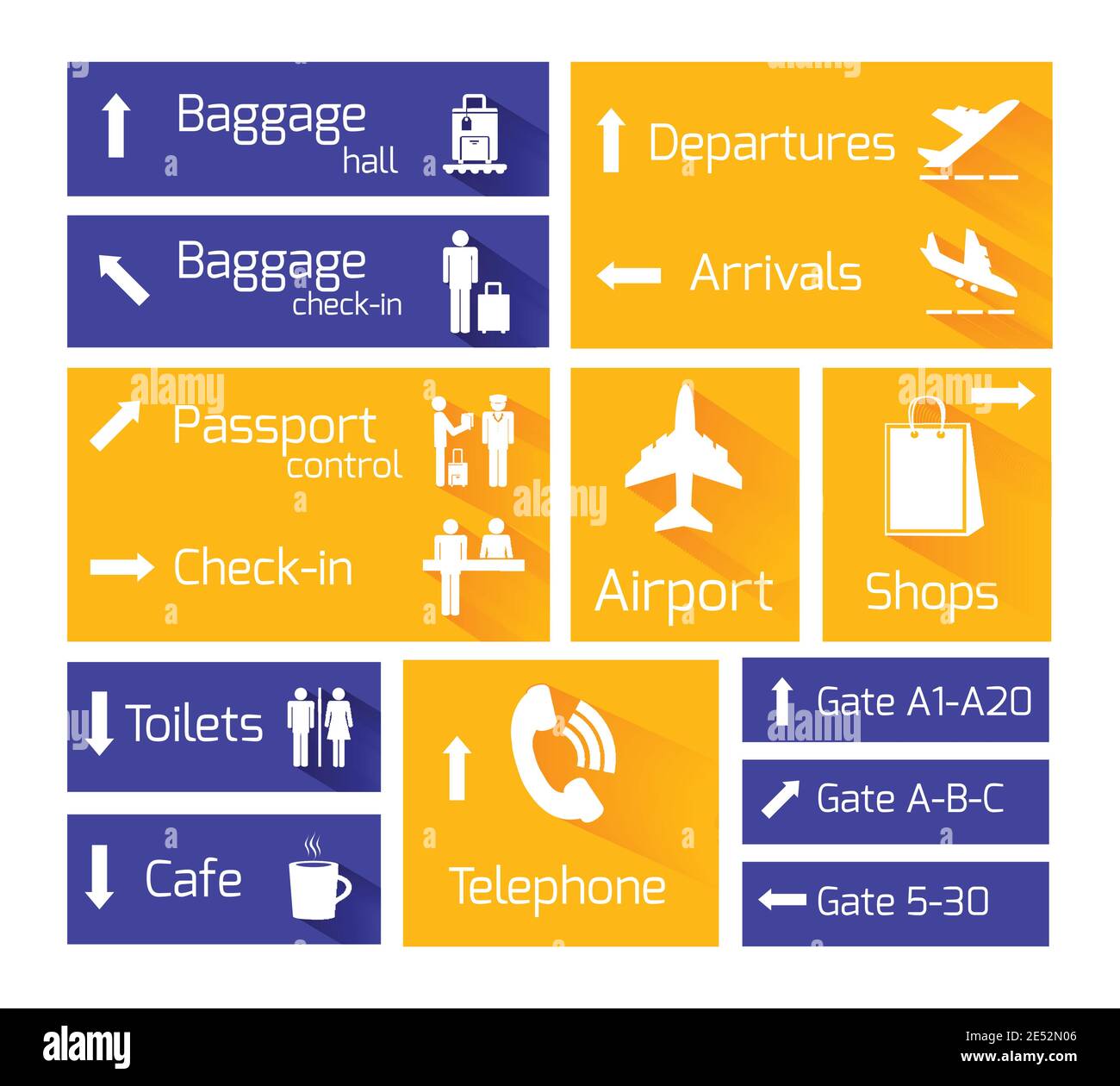 Baggage hall

Baggage check-in

Departures

Arrivals

Passport control

Check-in

Airport

Shops

Toilets

Cafe

Telephone

Gate A1-A20

Gate A-B-C

Gate 5-30

alamy

Image ID: 2E52N06
www.alamy.com