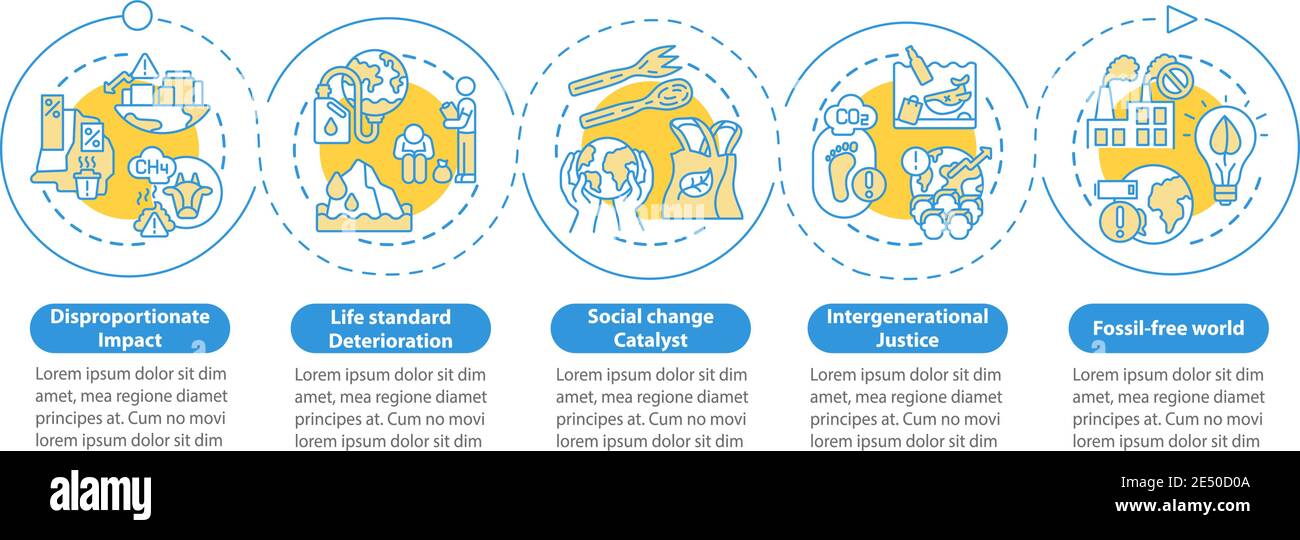 $CH_4$

$CO_2$

Disproportionate Impact

Lorem ipsum dolor sit dim amet, mea regione diamet principes at. Cum no movi lorem ipsum dolor sit dim

Life standard Deterioration

Lorem ipsum dolor sit dim amet, mea regione diamet principes at. Cum no movi lorem ipsum dolor sit dim

Social change Catalyst

Lorem ipsum dolor sit dim amet, mea regione diamet principes at. Cum no movi lorem ipsum dolor sit dim

Intergenerational Justice

Lorem ipsum dolor sit dim amet, mea regione diamet principes at. Cum no movi lorem ipsum dolor sit dim

Fossil-free world

Lorem ipsum dolor sit dim amet, mea regione diamet principes at. Cum no movi lorem ipsum dolor sit dim

alamy

Image ID: 2E50D0A
www.alamy.com