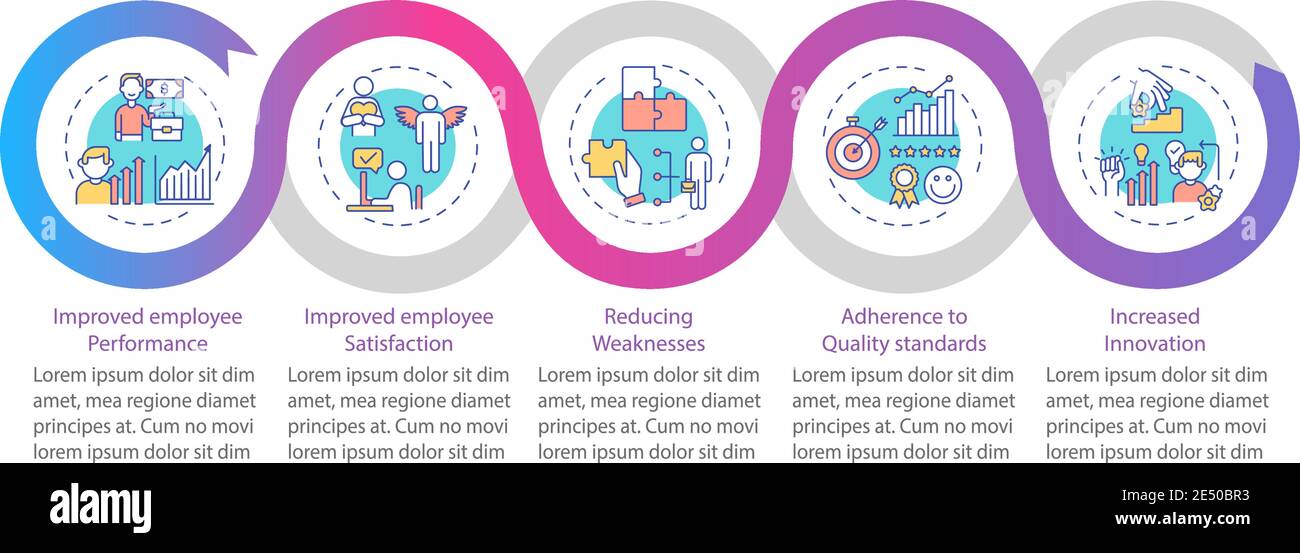 Improved employee Performance

Lorem ipsum dolor sit dim amet, mea regione diamet principes at. Cum no movi lorem ipsum dolor sit dim

Improved employee Satisfaction

Lorem ipsum dolor sit dim amet, mea regione diamet principes at. Cum no movi lorem ipsum dolor sit dim

Reducing Weaknesses

Lorem ipsum dolor sit dim amet, mea regione diamet principes at. Cum no movi lorem ipsum dolor sit dim

Adherence to Quality standards

Lorem ipsum dolor sit dim amet, mea regione diamet principes at. Cum no movi lorem ipsum dolor sit dim

Increased Innovation

Lorem ipsum dolor sit dim amet, mea regione diamet principes at. Cum no movi lorem ipsum dolor sit dim

alamy

Image ID: 2E50BR3
www.alamy.com