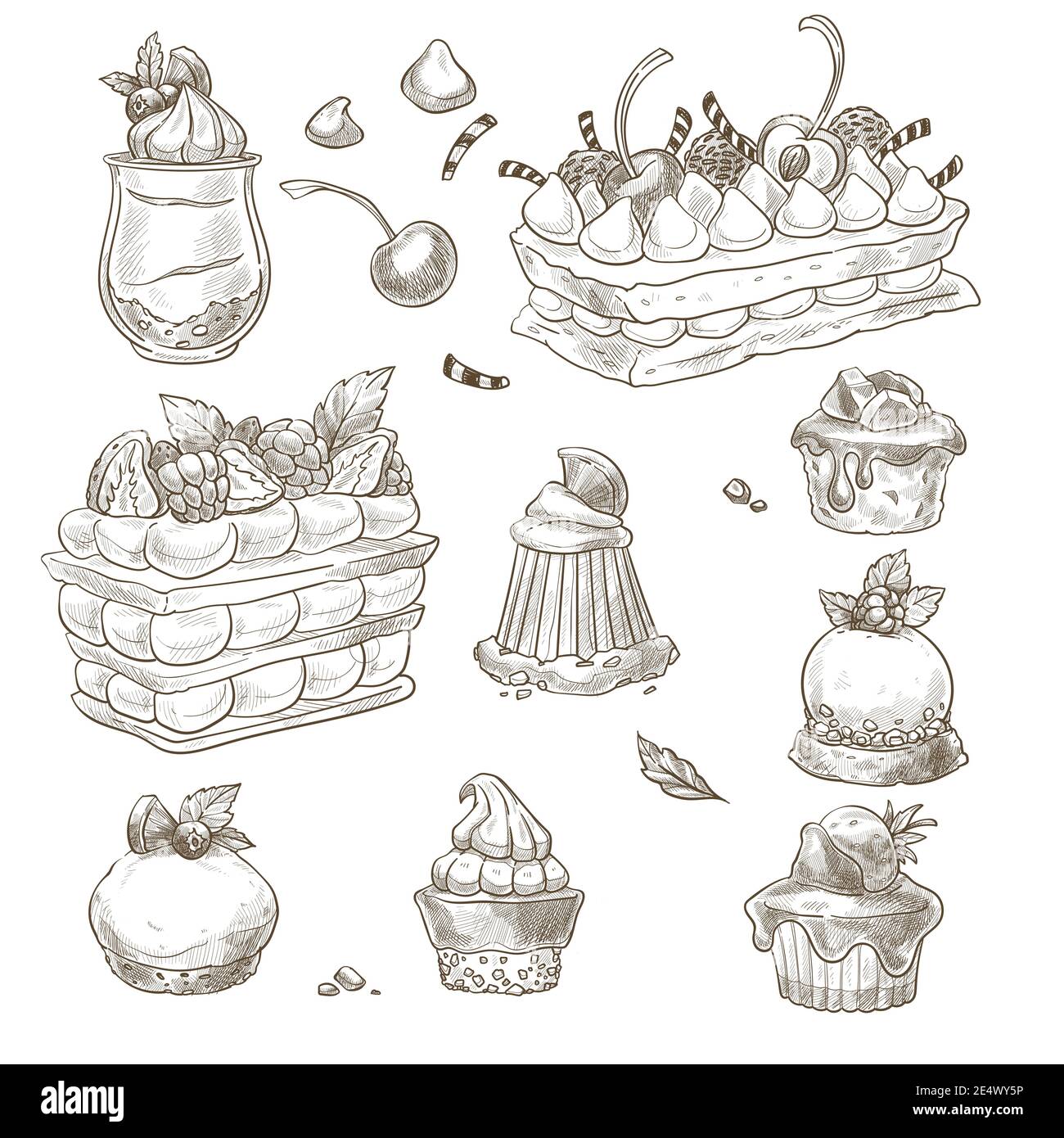 alamy

Image ID: 2E4WY5P
www.alamy.com