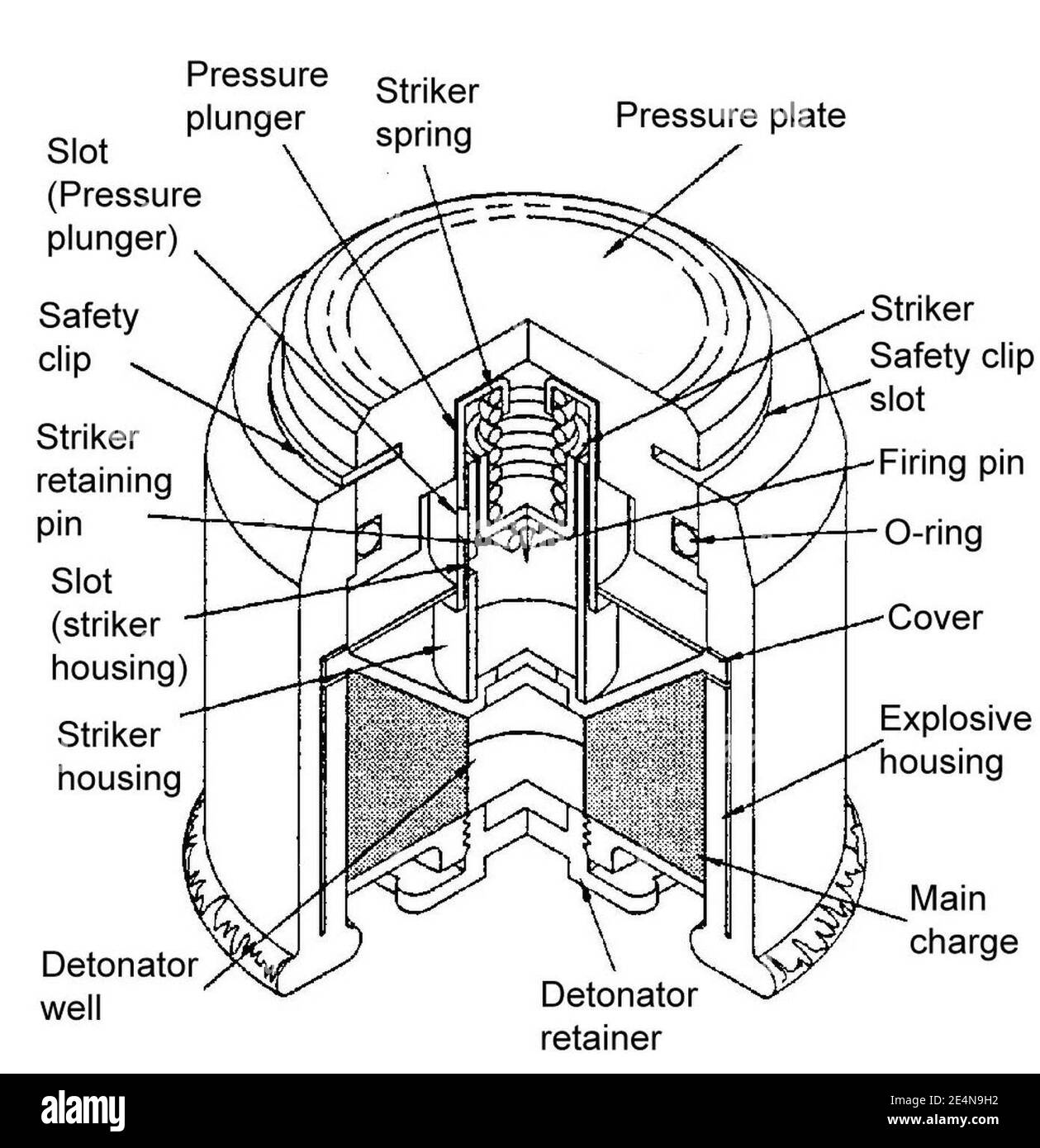 Pressure plunger

Striker spring

Pressure plate

Slot (Pressure plunger)

Safety clip

Striker retaining pin

Slot (striker housing)

Striker housing

Detonator well

Striker

Safety clip slot

Firing pin

O-ring

Cover

Explosive housing

Main charge

Detonator retainer

alamy

Image ID: 2E4N9H2
www.alamy.com