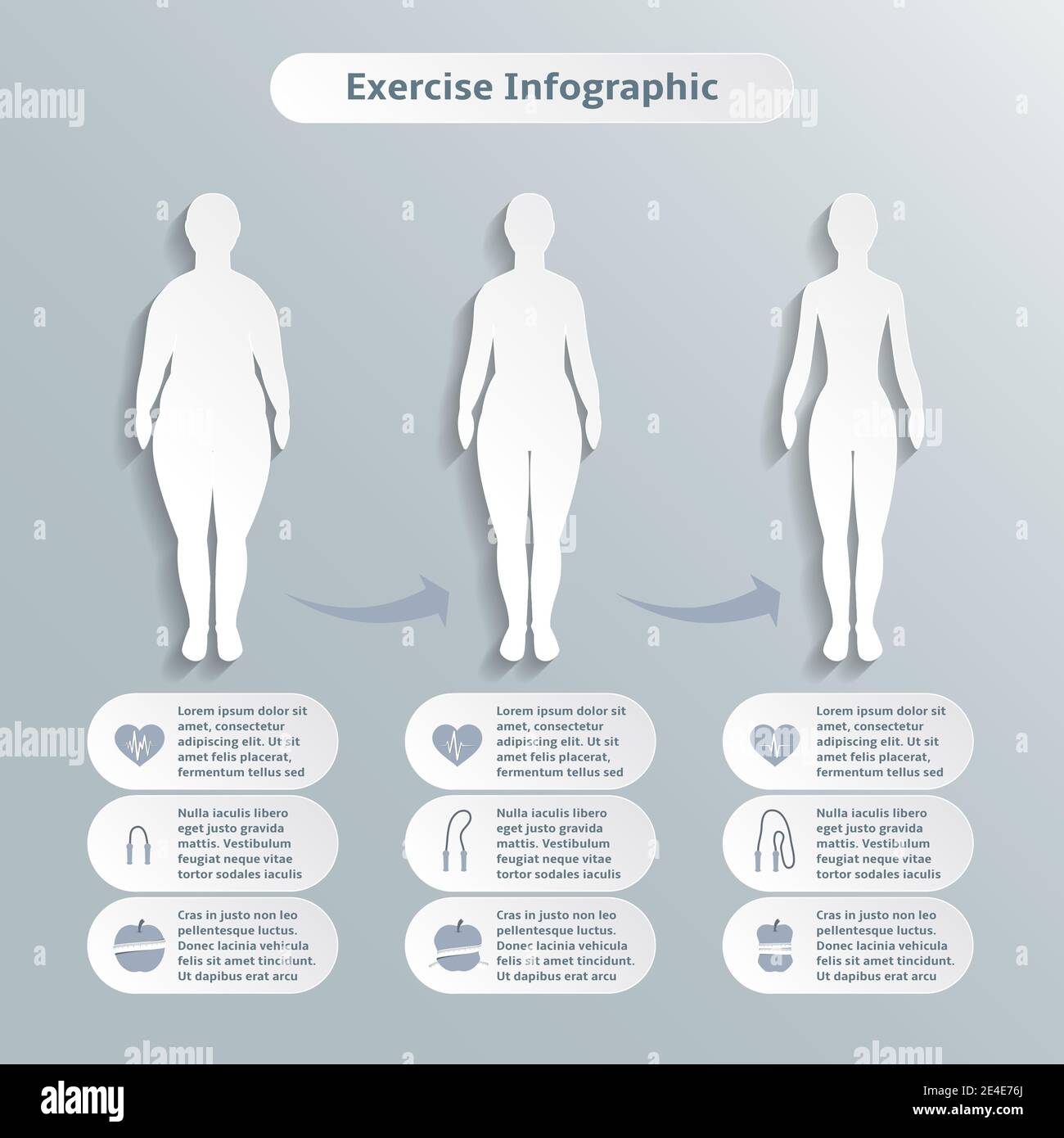 Exercise Infographic

Lorem ipsum dolor sit amet, consectetur adipiscing elit. Ut sit amet felis placerat, fermentum tellus sed

Nulla iaculis libero eget justo gravida mattis. Vestibulum feugiat neque vitae tortor sodales iaculis

Cras in justo non leo pellentesque luctus. Donec lacinia vehicula felis sit amet tincidunt. Ut dapibus erat arcu

Lorem ipsum dolor sit amet, consectetur adipiscing elit. Ut sit amet felis placerat, fermentum tellus sed

Nulla iaculis libero eget justo gravida mattis. Vestibulum feugiat neque vitae tortor sodales iaculis

Cras in justo non leo pellentesque luctus. Donec lacinia vehicula felis sit amet tincidunt. Ut dapibus erat arcu

Lorem ipsum dolor sit amet, consectetur adipiscing elit. Ut sit amet felis placerat, fermentum tellus sed

Nulla iaculis libero eget justo gravida mattis. Vestibulum feugiat neque vitae tortor sodales iaculis

Cras in justo non leo pellentesque luctus. Donec lacinia vehicula felis sit amet tincidunt. Ut dapibus erat arcu

alamy

Image ID: 2E4E76J
www.alamy.com