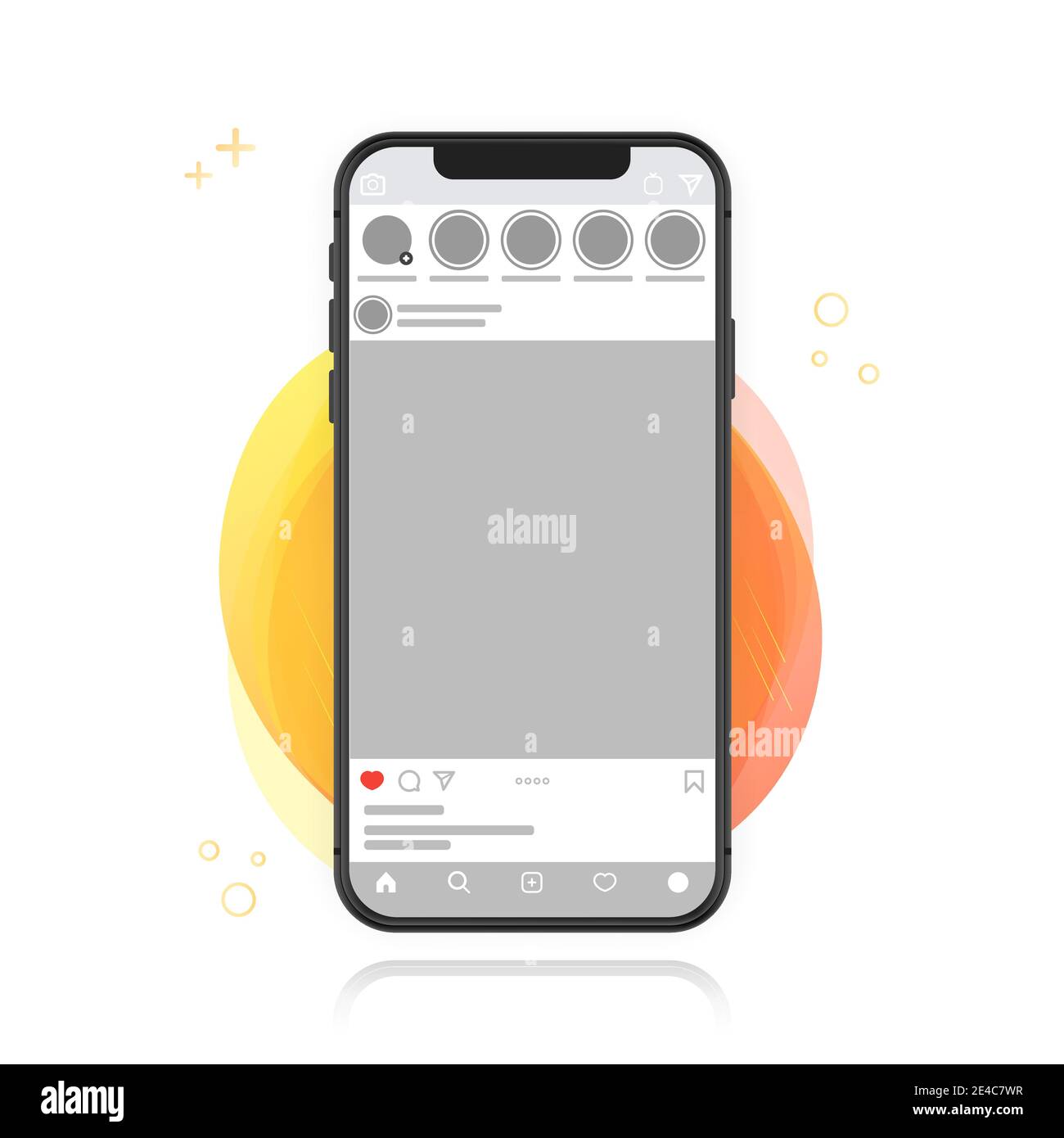 alamy

alamy

alamy

2E4C7WR
www.alamy.com