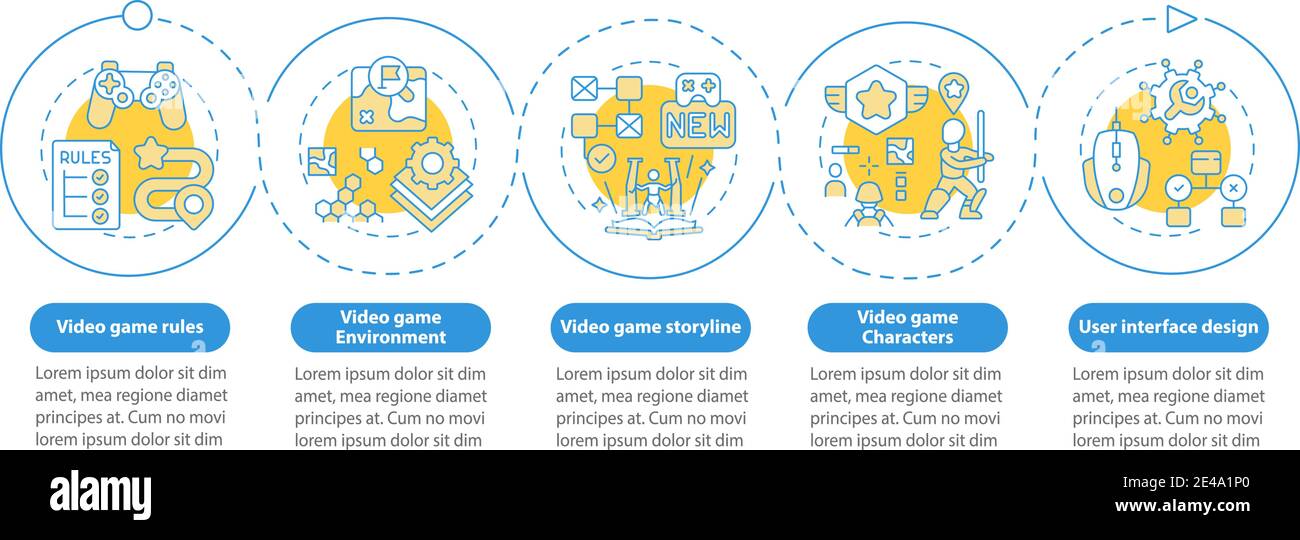 RULES

NEW

Video game rules

Lorem ipsum dolor sit dim amet, mea regione diamet principes at. Cum no movi lorem ipsum dolor sit dim

Video game Environment

Lorem ipsum dolor sit dim amet, mea regione diamet principes at. Cum no movi lorem ipsum dolor sit dim

Video game storyline

Lorem ipsum dolor sit dim amet, mea regione diamet principes at. Cum no movi lorem ipsum dolor sit dim

Video game Characters

Lorem ipsum dolor sit dim amet, mea regione diamet principes at. Cum no movi lorem ipsum dolor sit dim

User interface design

Lorem ipsum dolor sit dim amet, mea regione diamet principes at. Cum no movi lorem ipsum dolor sit dim

alamy

Image ID: 2E4A1P0
www.alamy.com