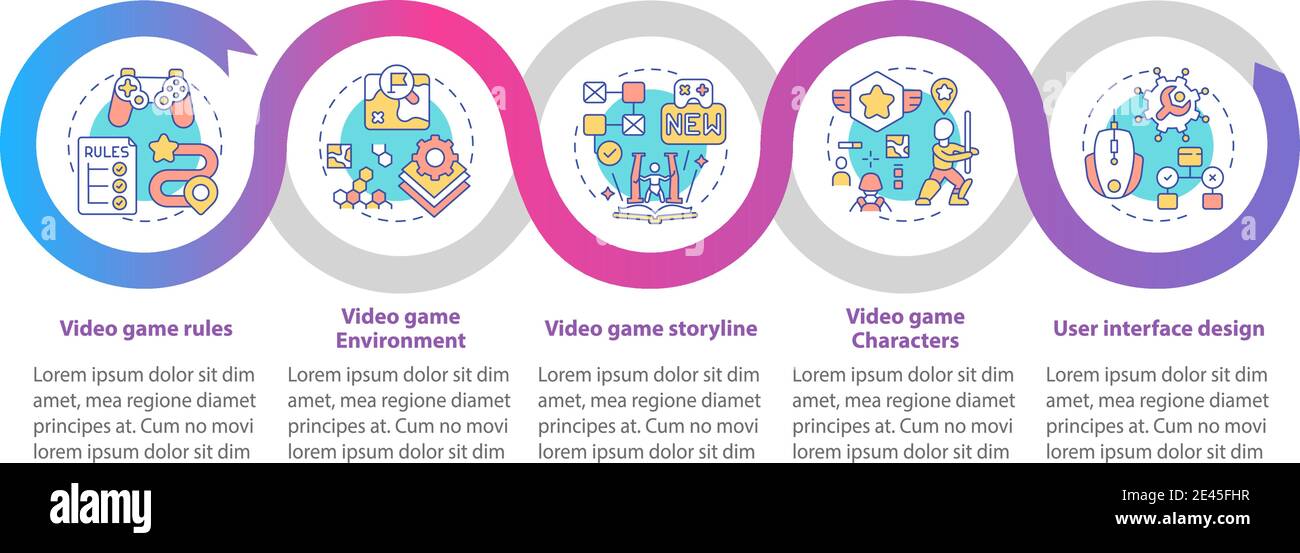 RULES

NEW

Video game rules

Lorem ipsum dolor sit dim amet, mea regione diamet principes at. Cum no movi lorem ipsum dolor sit dim

Video game Environment

Lorem ipsum dolor sit dim amet, mea regione diamet principes at. Cum no movi lorem ipsum dolor sit dim

Video game storyline

Lorem ipsum dolor sit dim amet, mea regione diamet principes at. Cum no movi lorem ipsum dolor sit dim

Video game Characters

Lorem ipsum dolor sit dim amet, mea regione diamet principes at. Cum no movi lorem ipsum dolor sit dim

User interface design

Lorem ipsum dolor sit dim amet, mea regione diamet principes at. Cum no movi lorem ipsum dolor sit dim

alamy

Image ID: 2E45FHR
www.alamy.com