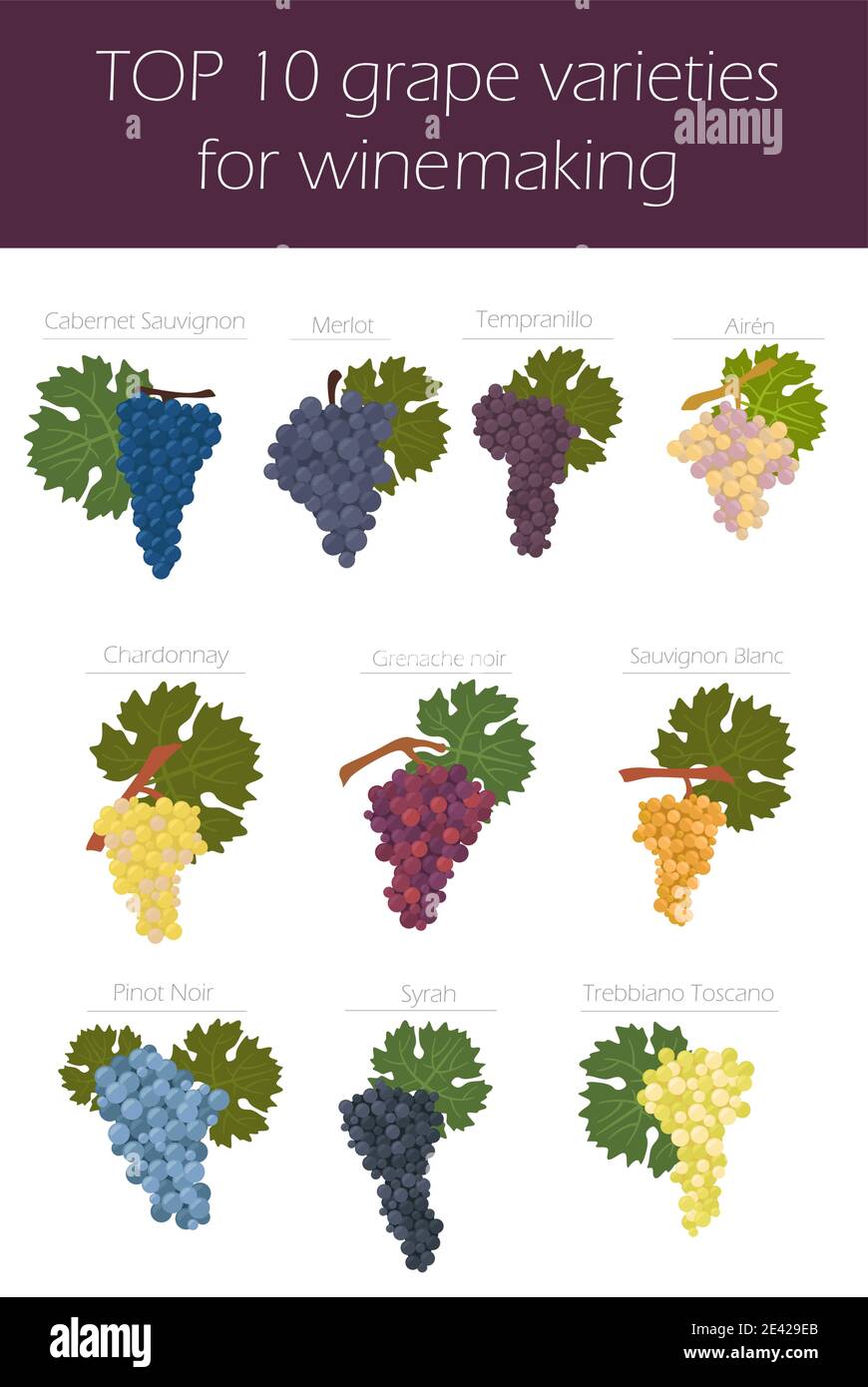 TOP 10 grape varieties for winemaking

alamy

Cabernet Sauvignon

Merlot

Tempranillo

Airén

Chardonnay

Grenache noir

Sauvignon Blanc

Pinot Noir

Syrah

Trebbiano Toscano

alamy

Image ID: 2E429EB
www.alamy.com