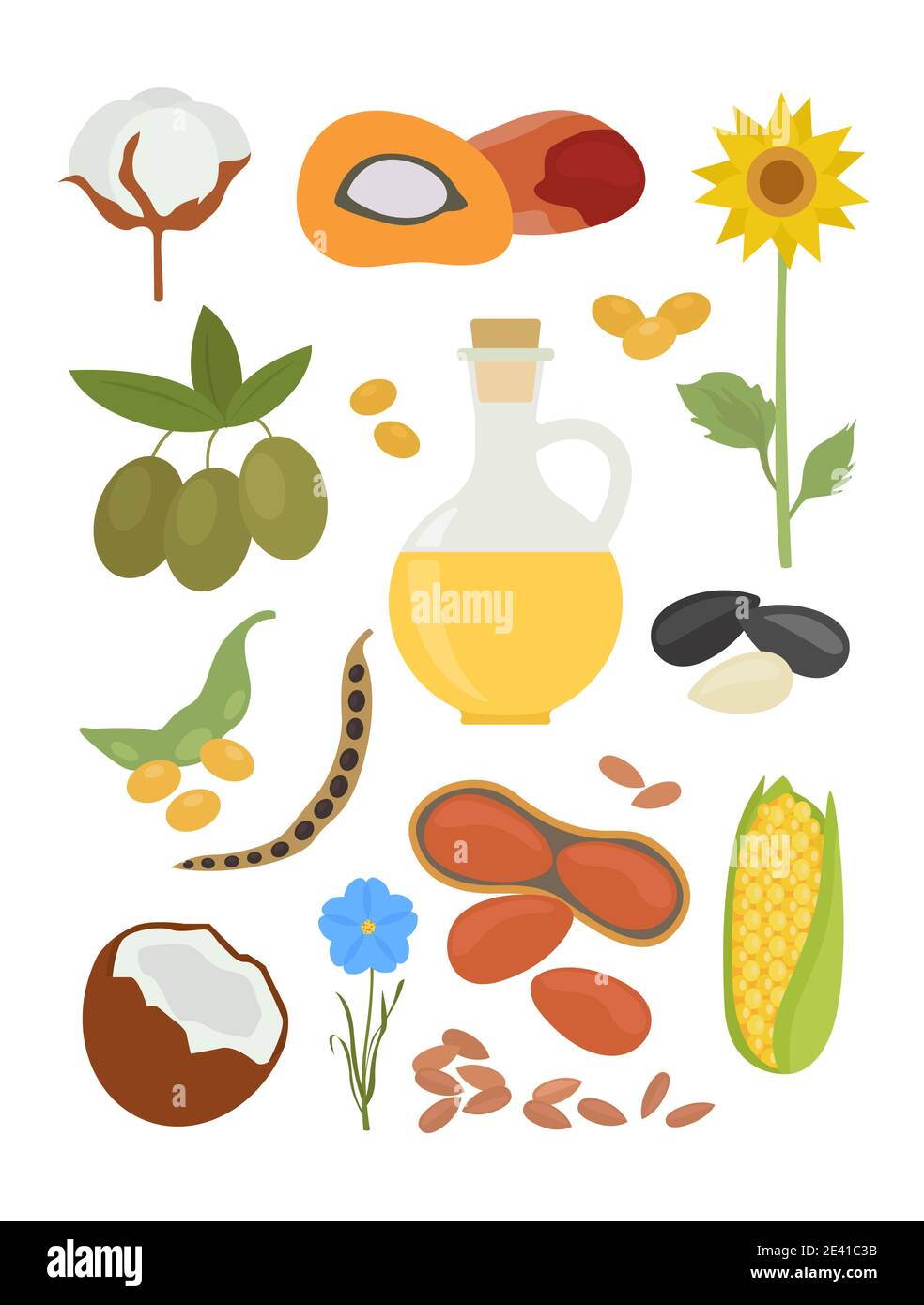 alamy

alamy

Image ID: 2E41C3B
www.alamy.com