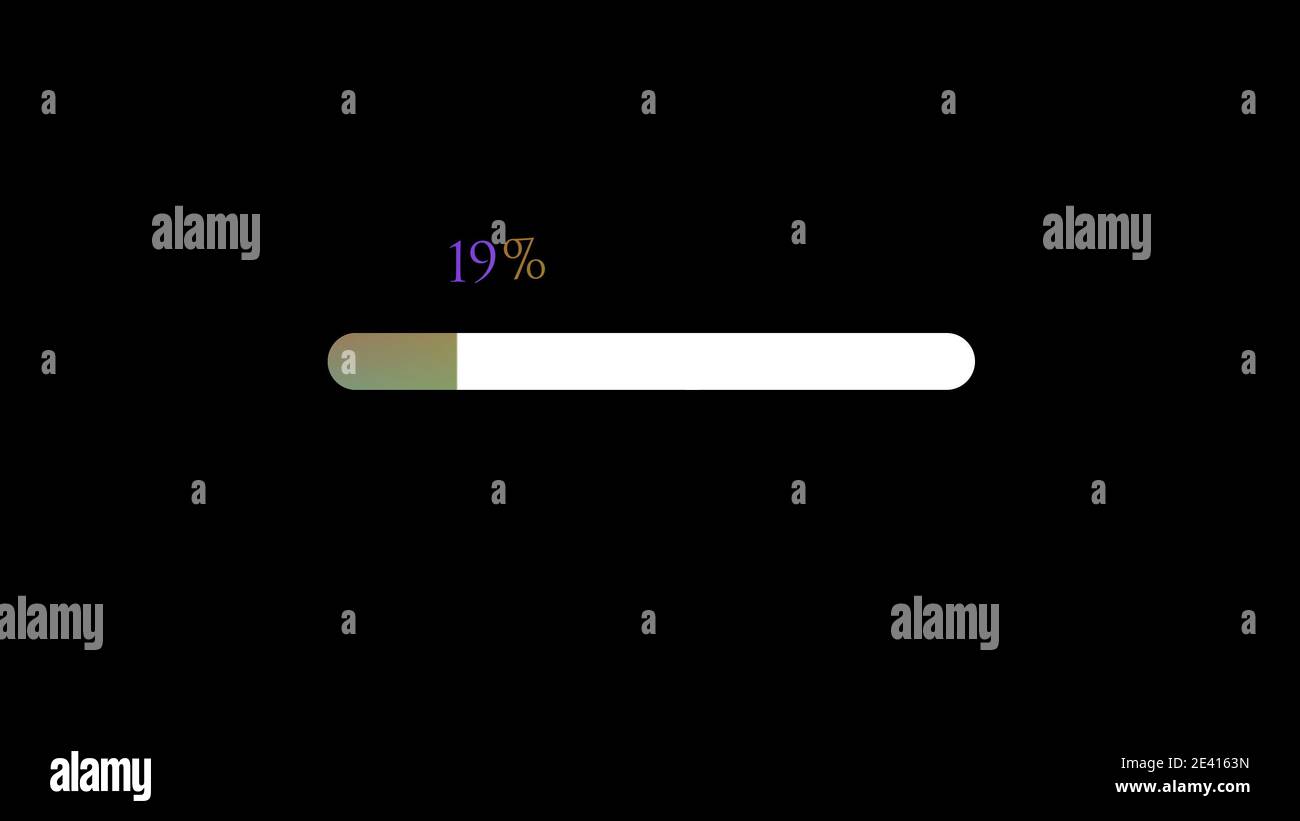 alamy alamy

19%

alamy alamy

alamy

Image ID: 2E4163N
www.alamy.com