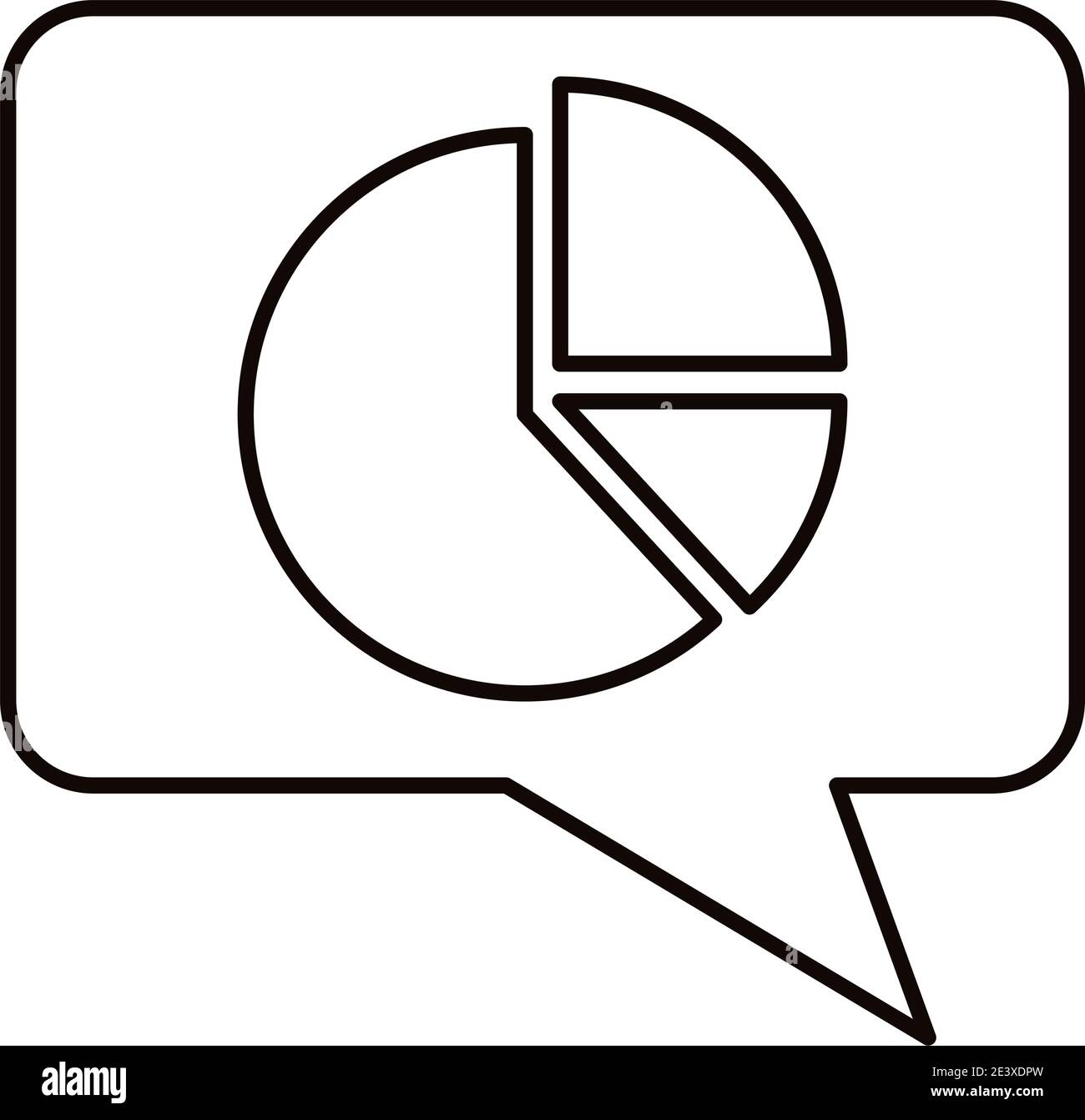 alamy

Image ID: 2E3XDPW
www.alamy.com