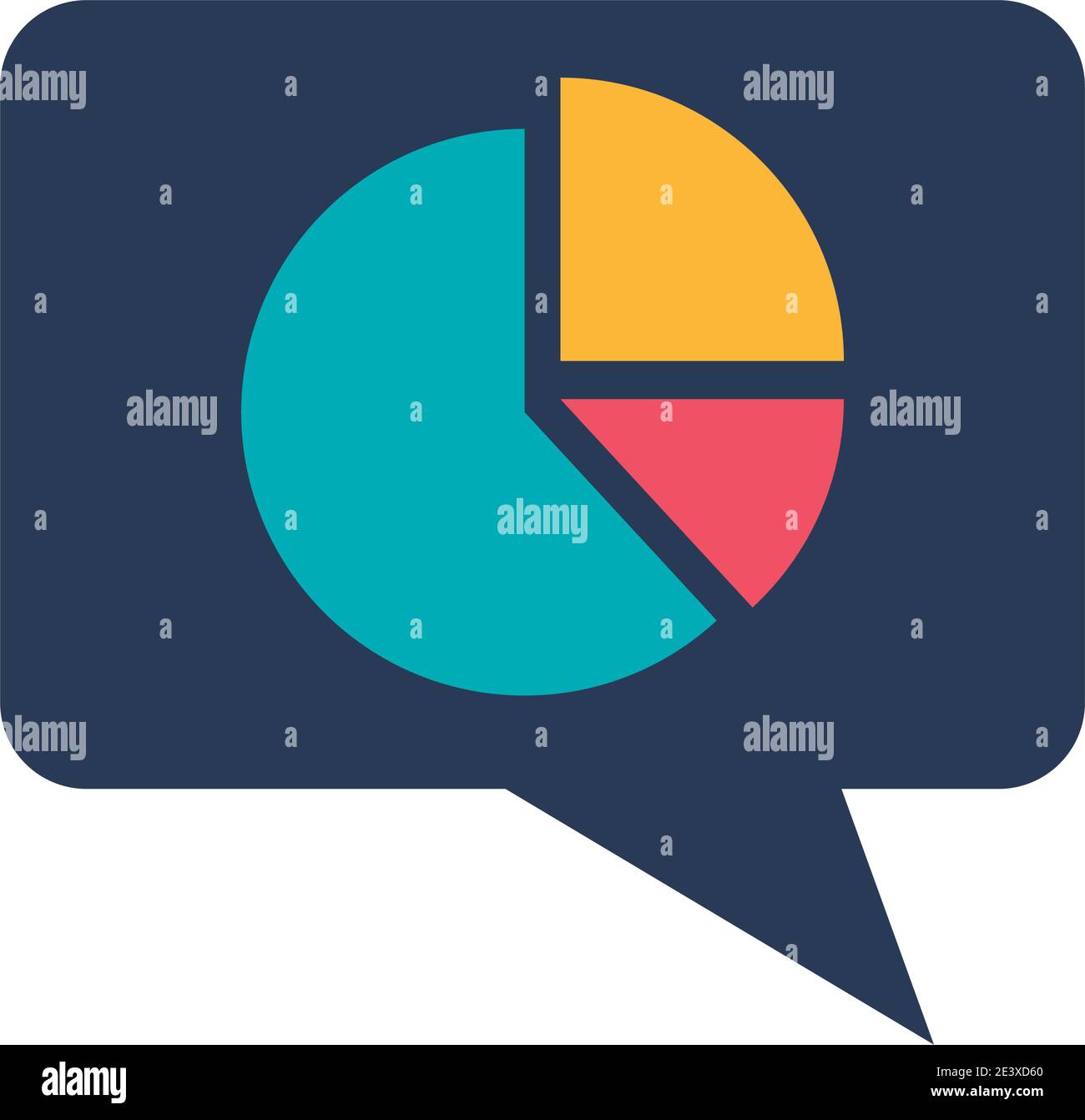 alamy
alamy
alamy
alamy
alamy
alamy
alamy

alamy
Image ID: 2E3XD60
www.alamy.com