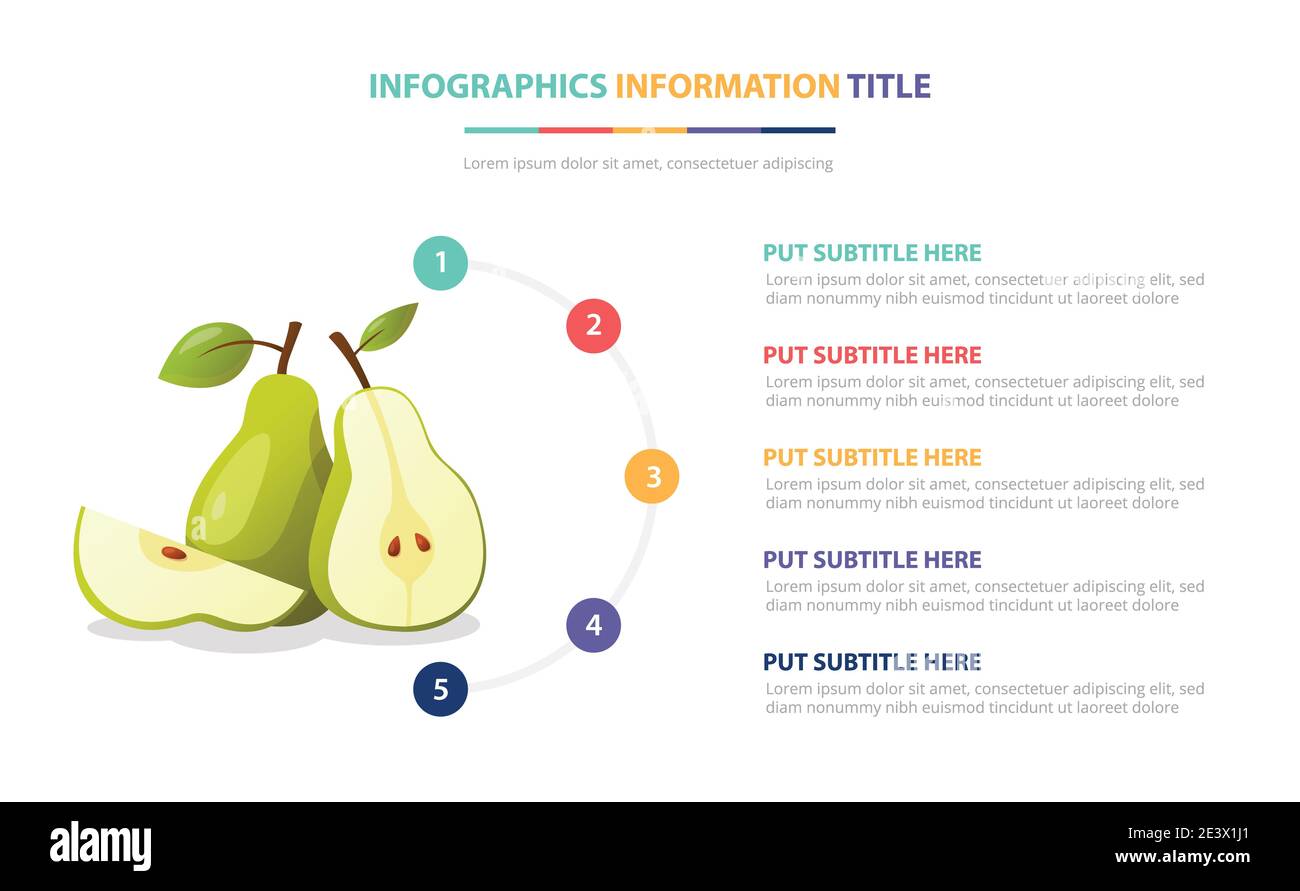 INFOGRAPHICS INFORMATION TITLE

Lorem ipsum dolor sit amet, consectetuer adipiscing

1

2

3

4

5

PUT SUBTITLE HERE
Lorem ipsum dolor sit amet, consectetuer adipiscing elit, sed diam nonummy nibh euismod tincidunt ut laoreet dolore

PUT SUBTITLE HERE
Lorem ipsum dolor sit amet, consectetuer adipiscing elit, sed diam nonummy nibh euismod tincidunt ut laoreet dolore

PUT SUBTITLE HERE
Lorem ipsum dolor sit amet, consectetuer adipiscing elit, sed diam nonummy nibh euismod tincidunt ut laoreet dolore

PUT SUBTITLE HERE
Lorem ipsum dolor sit amet, consectetuer adipiscing elit, sed diam nonummy nibh euismod tincidunt ut laoreet dolore

PUT SUBTITLE HERE
Lorem ipsum dolor sit amet, consectetuer adipiscing elit, sed diam nonummy nibh euismod tincidunt ut laoreet dolore

alamy

2E3X1J1
www.alamy.com