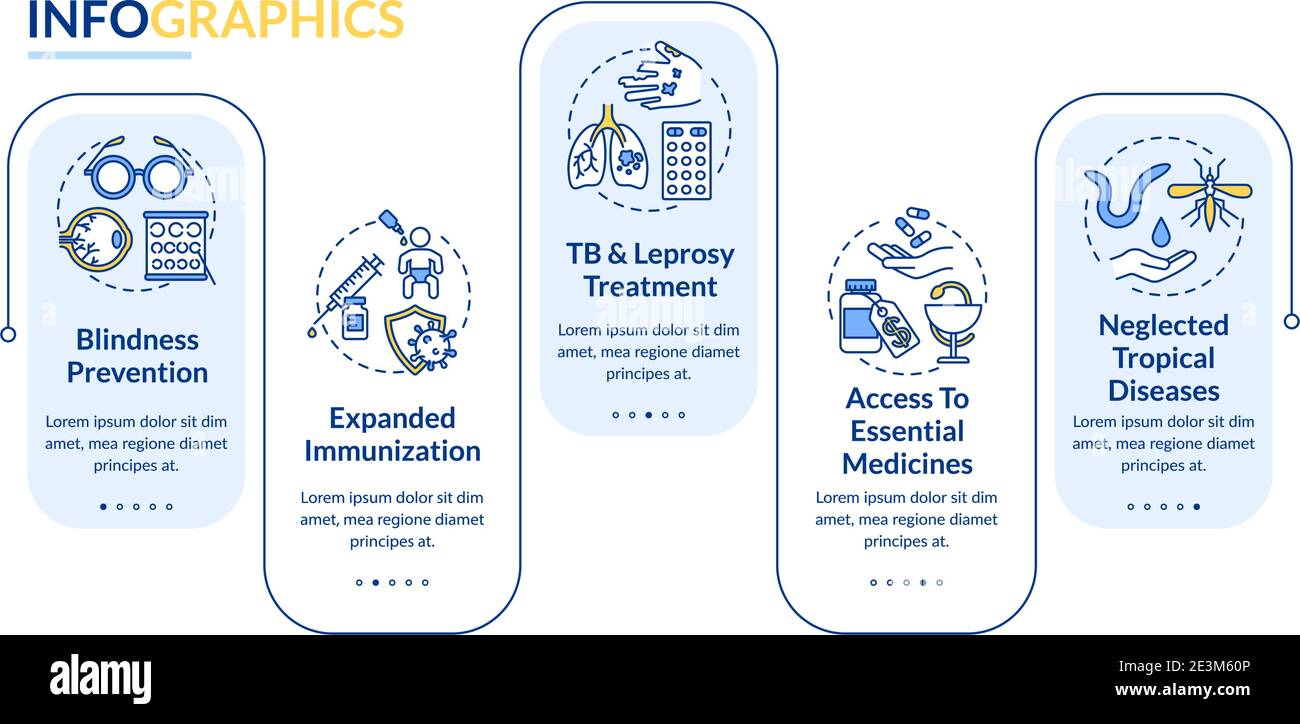 INFOGRAPHICS

Blindness Prevention

Lorem ipsum dolor sit dim amet, mea regione diamet principes at.

Expanded Immunization

Lorem ipsum dolor sit dim amet, mea regione diamet principes at.

TB & Leprosy Treatment

Lorem ipsum dolor sit dim amet, mea regione diamet principes at.

Access To Essential Medicines

Lorem ipsum dolor sit dim amet, mea regione diamet principes at.

Neglected Tropical Diseases

Lorem ipsum dolor sit dim amet, mea regione diamet principes at.

alamy

Image ID: 2E3M60P
www.alamy.com