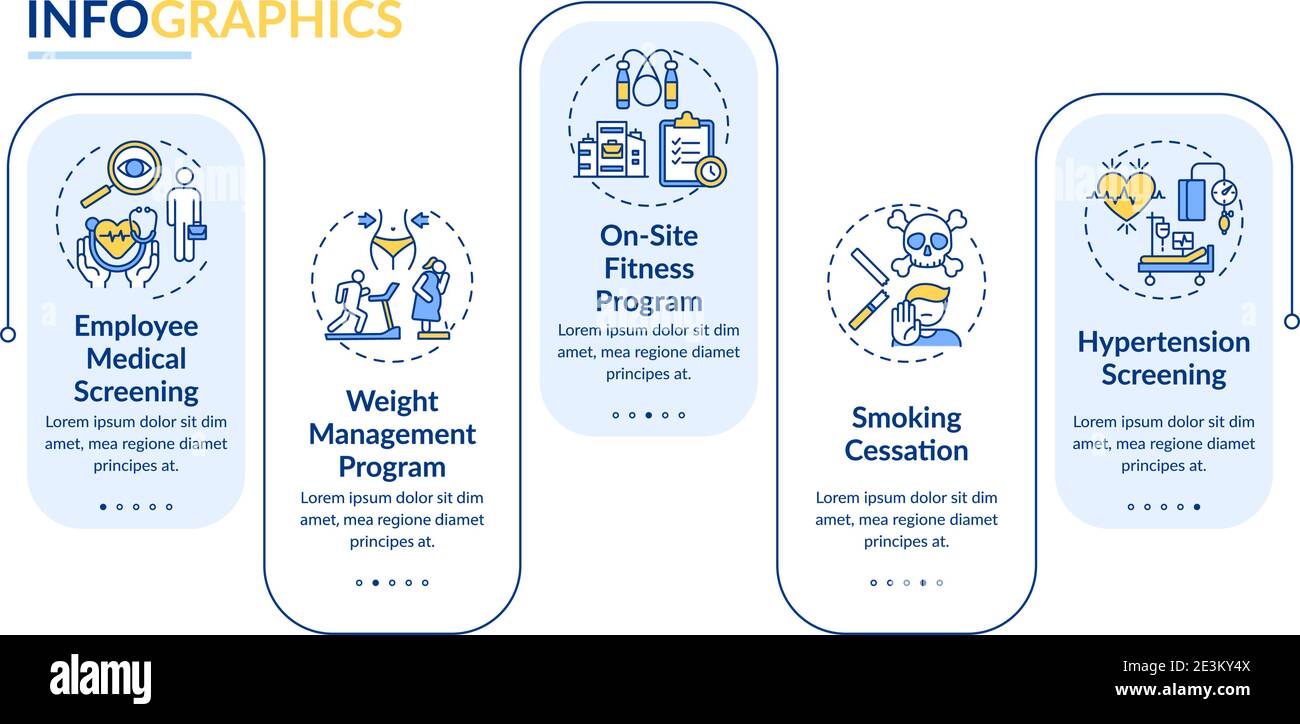 INFOGRAPHICS

Employee Medical Screening
Lorem ipsum dolor sit dim amet, mea regione diamet principes at.

Weight Management Program
Lorem ipsum dolor sit dim amet, mea regione diamet principes at.

On-Site Fitness Program
Lorem ipsum dolor sit dim amet, mea regione diamet principes at.

Smoking Cessation
Lorem ipsum dolor sit dim amet, mea regione diamet principes at.

Hypertension Screening
Lorem ipsum dolor sit dim amet, mea regione diamet principes at.

alamy

Image ID: 2E3KY4X
www.alamy.com