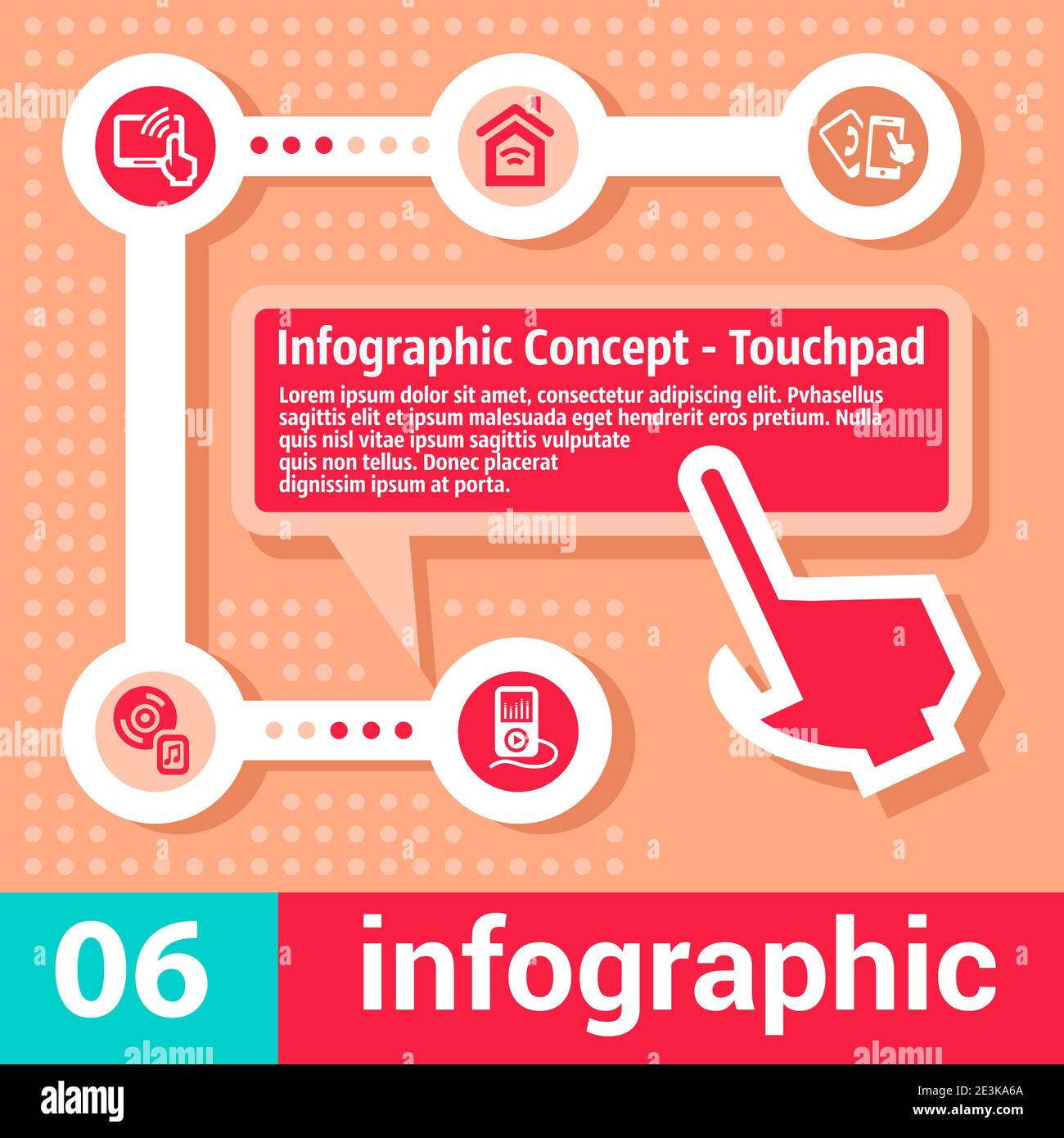 Infographic Concept - Touchpad

Lorem ipsum dolor sit amet, consectetur adipiscing elit. Pvhasellus sagittis elit et ipsum malesuada eget hendrerit eros pretium. Nulla quis nisl vitae ipsum sagittis vulputate quis non tellus. Donec placerat dignissim ipsum at porta.

06

infographic

alamy

Image ID: 2E3KA6A
www.alamy.com