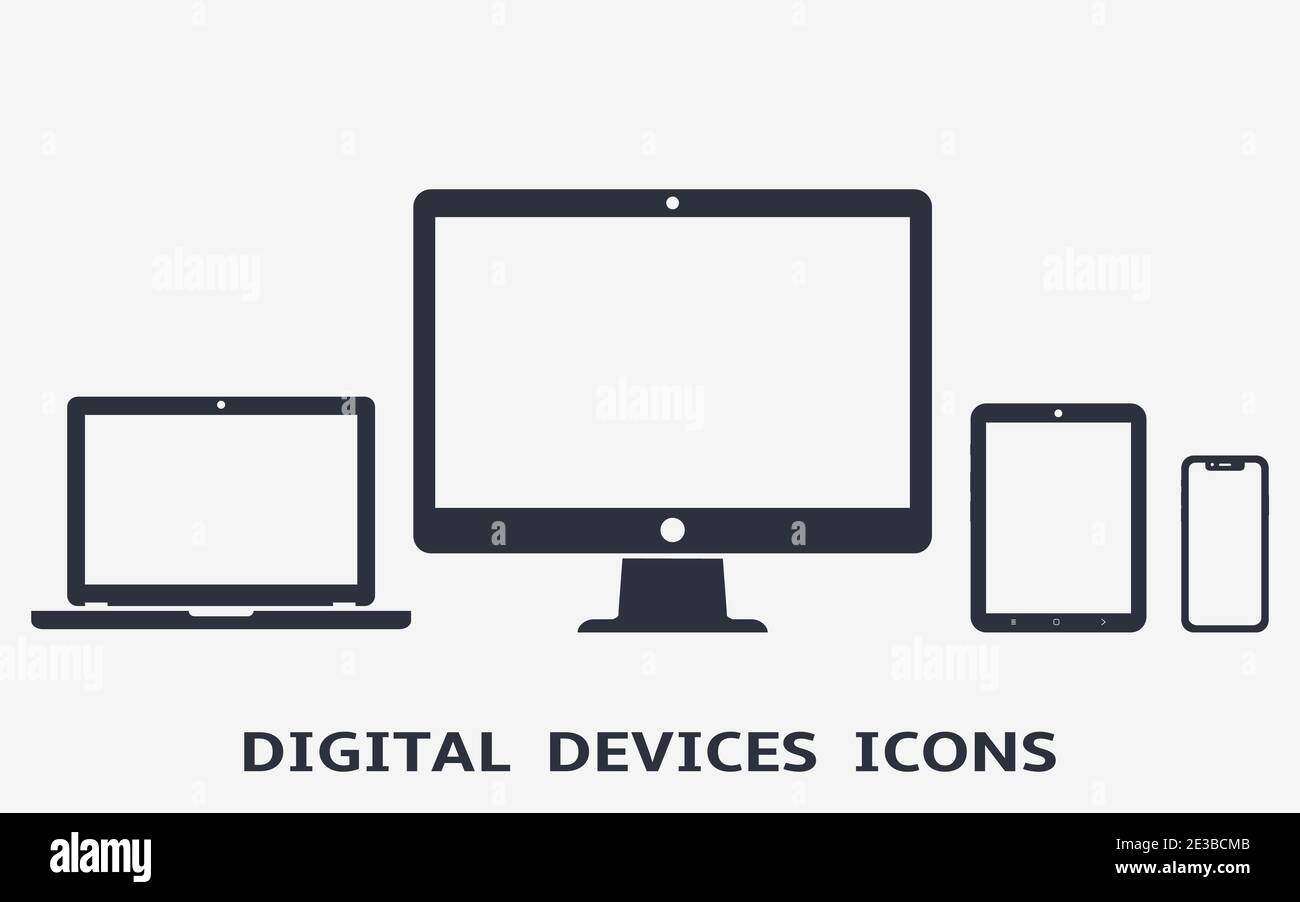 alamy alamy alamy alamy alamy

DIGITAL DEVICES ICONS

alamy

Image ID: 2E3BCMB
www.alamy.com