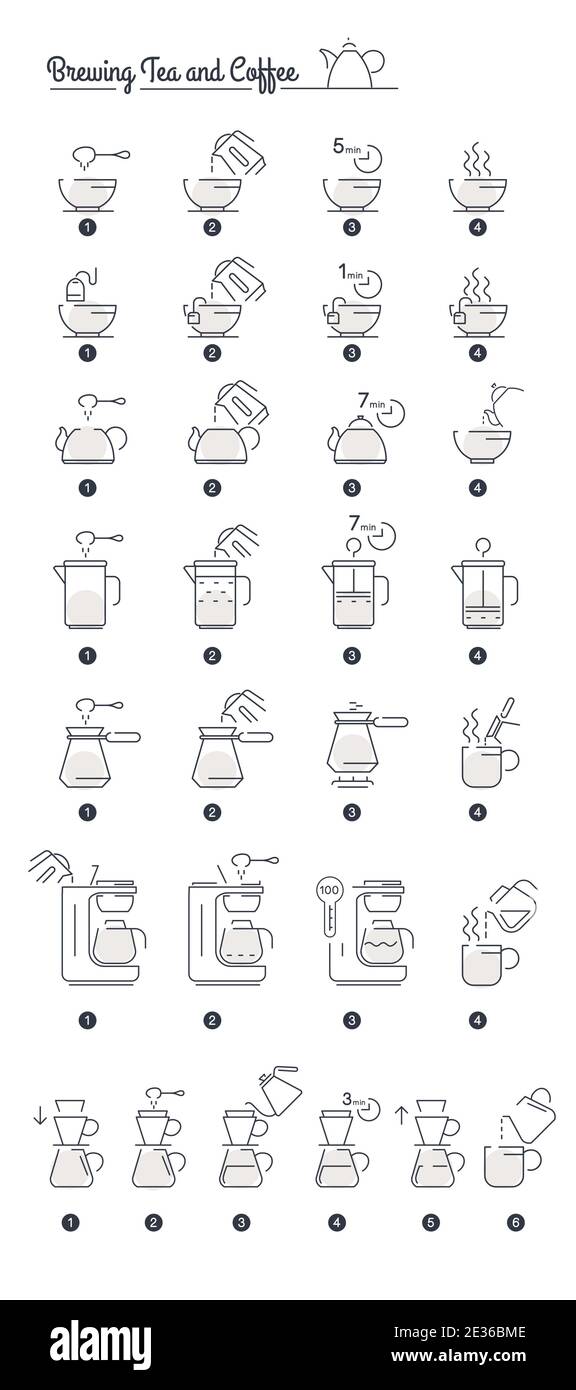 Brewing Tea and Coffee

5 min

1 2 3 4

1 min

1 2 3 4

7 min

1 2 3 4

7 min

1 2 3 4

1 2 3 4

100

1 2 3 4

3 min

1 2 3 4 5 6

alamy

Image ID: 2E36BME
www.alamy.com