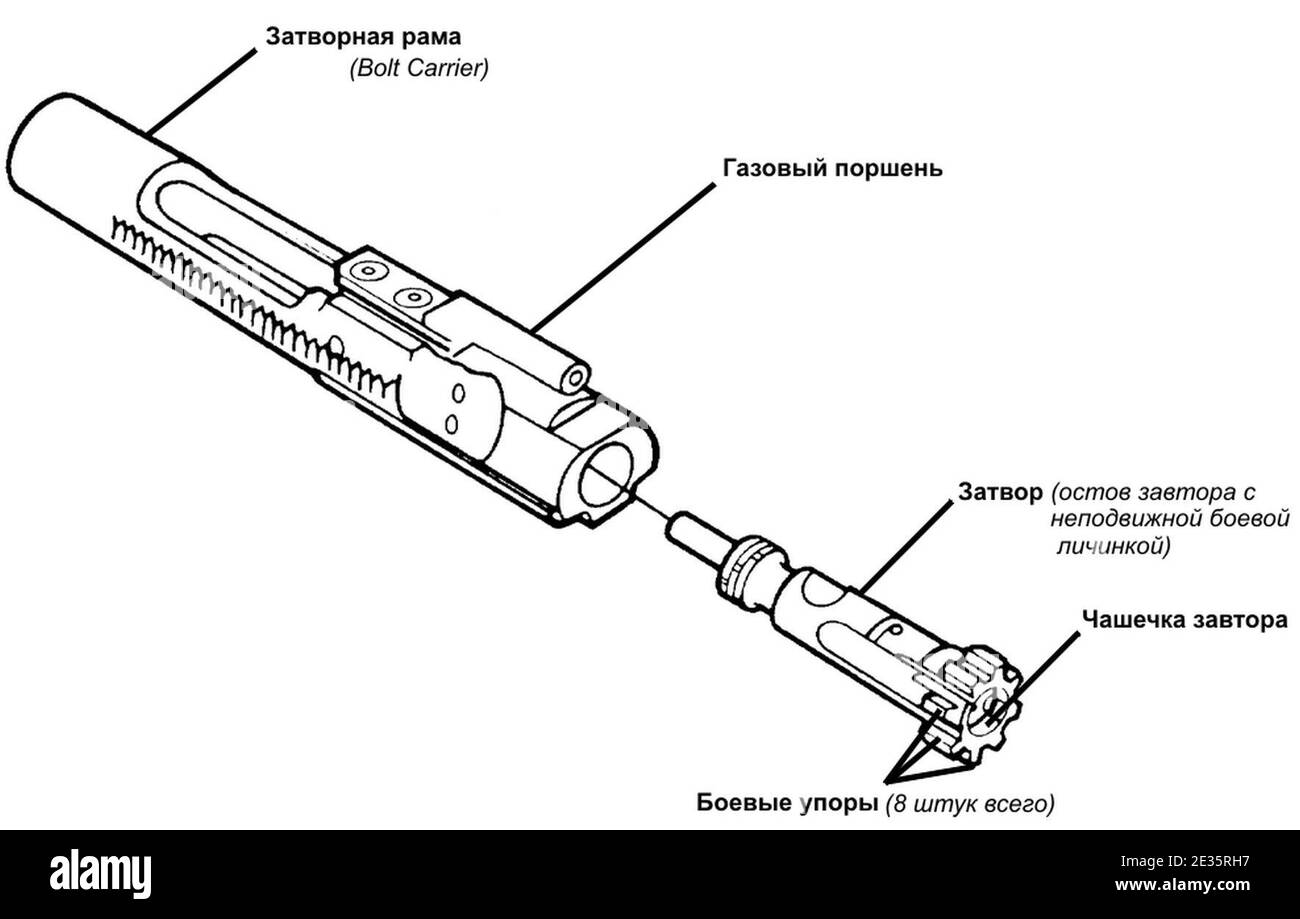 Затворная рама
(Bolt Carrier)

Газовый поршень

Затвор (остов завтора с неподвижной боевой личинкой)

Чашечка завтора

Боевые упоры (8 штук всего)

alamy

Image ID: 2E35RH7
www.alamy.com