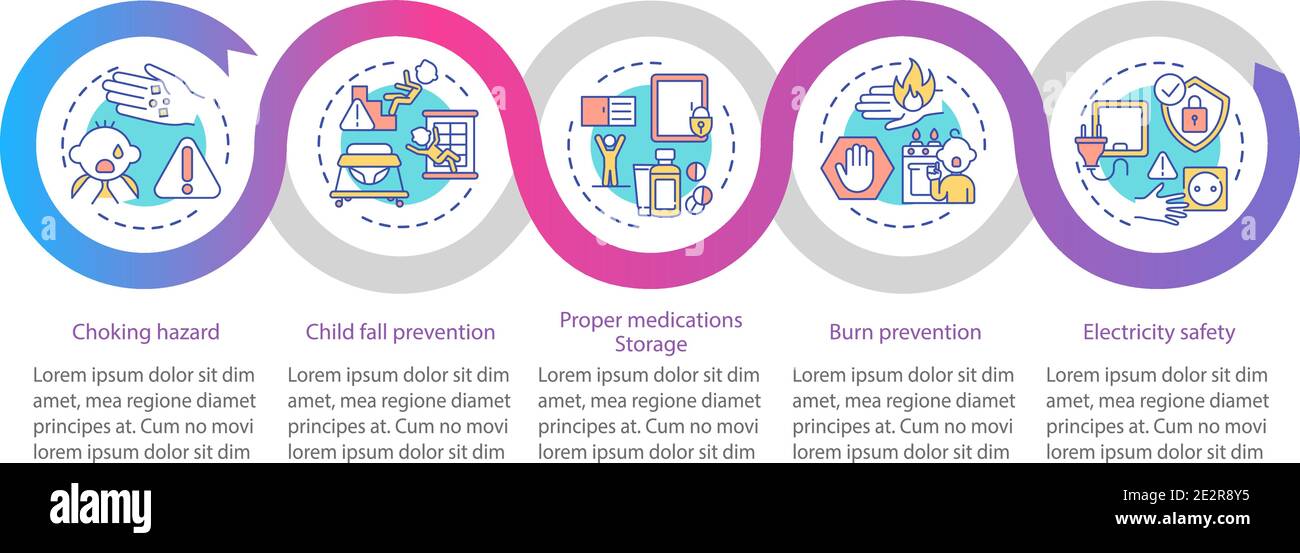 Choking hazard

Lorem ipsum dolor sit dim amet, mea regione diamet principes at. Cum no movi lorem ipsum dolor sit dim

Child fall prevention

Lorem ipsum dolor sit dim amet, mea regione diamet principes at. Cum no movi lorem ipsum dolor sit dim

Proper medications Storage

Lorem ipsum dolor sit dim amet, mea regione diamet principes at. Cum no movi lorem ipsum dolor sit dim

Burn prevention

Lorem ipsum dolor sit dim amet, mea regione diamet principes at. Cum no movi lorem ipsum dolor sit dim

Electricity safety

Lorem ipsum dolor sit dim amet, mea regione diamet principes at. Cum no movi lorem ipsum dolor sit dim

alamy

Image ID: 2E2R8Y5
www.alamy.com