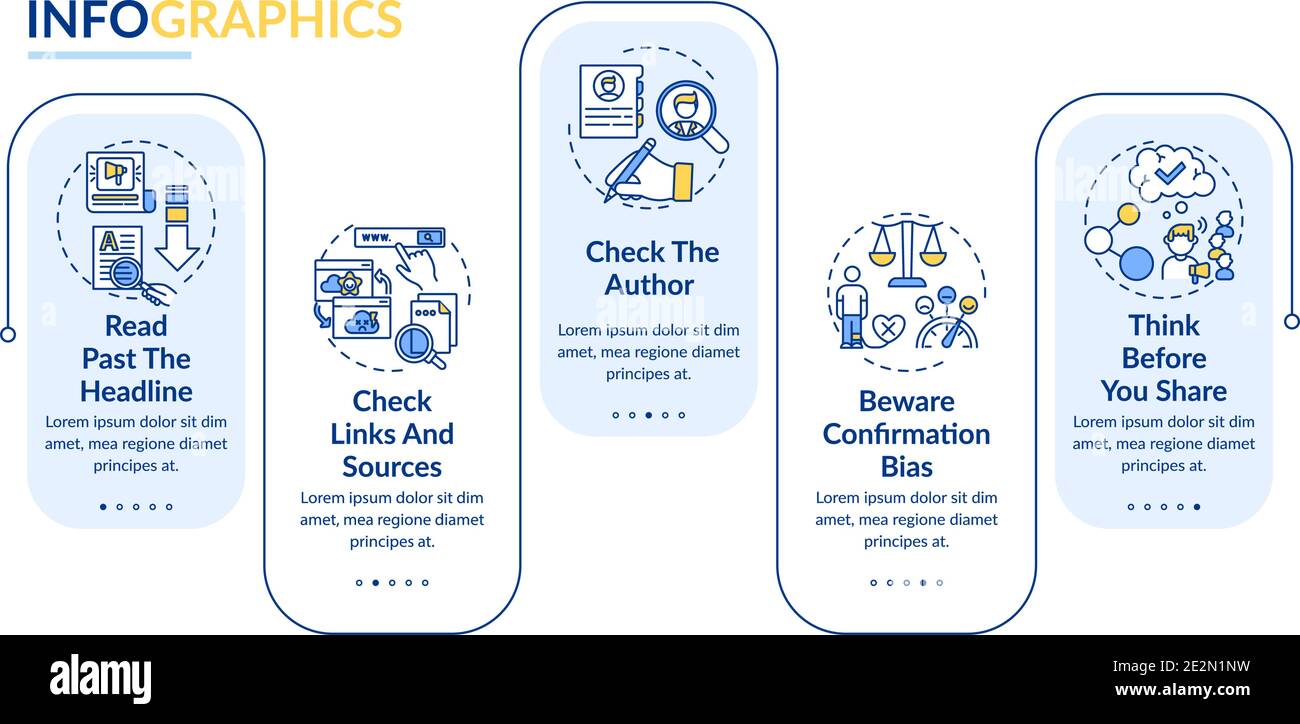 INFOGRAPHICS

Read Past The Headline
Lorem ipsum dolor sit dim amet, mea regione diamet principes at.

www.

Check Links And Sources
Lorem ipsum dolor sit dim amet, mea regione diamet principes at.

Check The Author
Lorem ipsum dolor sit dim amet, mea regione diamet principes at.

Beware Confirmation Bias
Lorem ipsum dolor sit dim amet, mea regione diamet principes at.

Think Before You Share
Lorem ipsum dolor sit dim amet, mea regione diamet principes at.

alamy

Image ID: 2E2N1NW
www.alamy.com