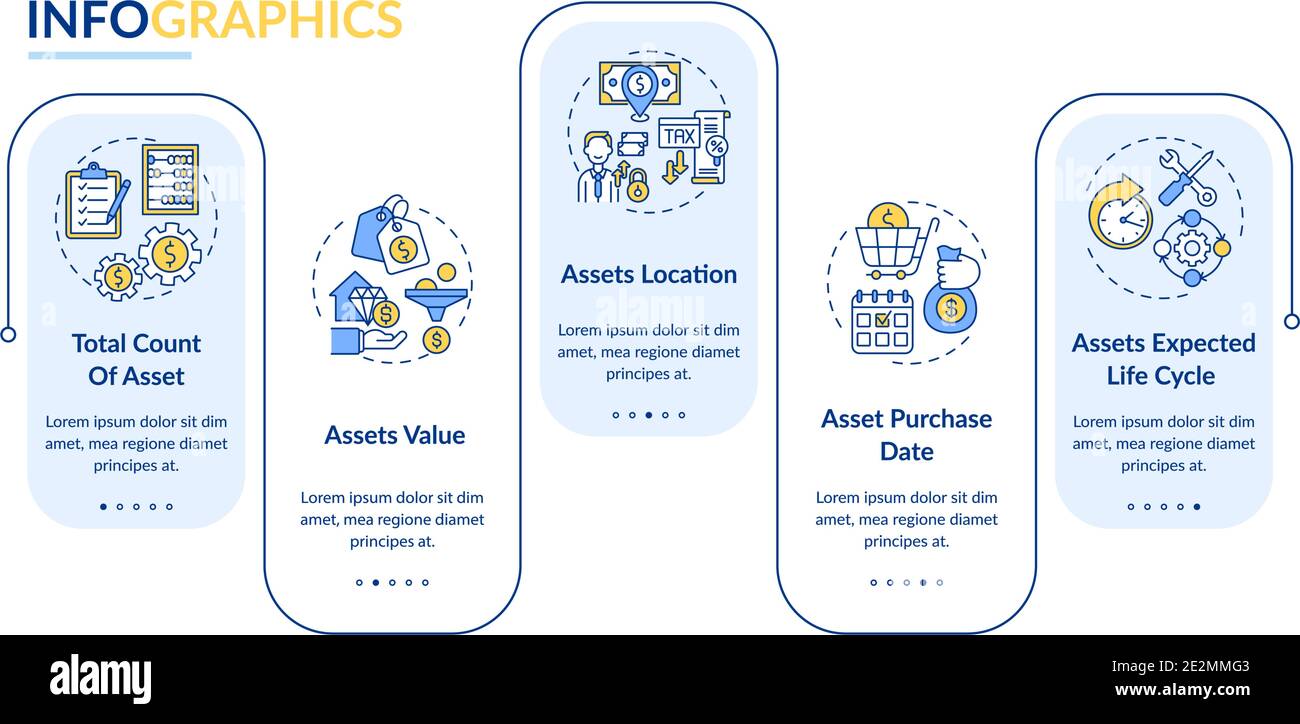 INFOGRAPHICS

Total Count Of Asset

Lorem ipsum dolor sit dim amet, mea regione diamet principes at.

Assets Value

Lorem ipsum dolor sit dim amet, mea regione diamet principes at.

TAX

Assets Location

Lorem ipsum dolor sit dim amet, mea regione diamet principes at.

Asset Purchase Date

Lorem ipsum dolor sit dim amet, mea regione diamet principes at.

Assets Expected Life Cycle

Lorem ipsum dolor sit dim amet, mea regione diamet principes at.

alamy

Image ID: 2E2MMG3
www.alamy.com