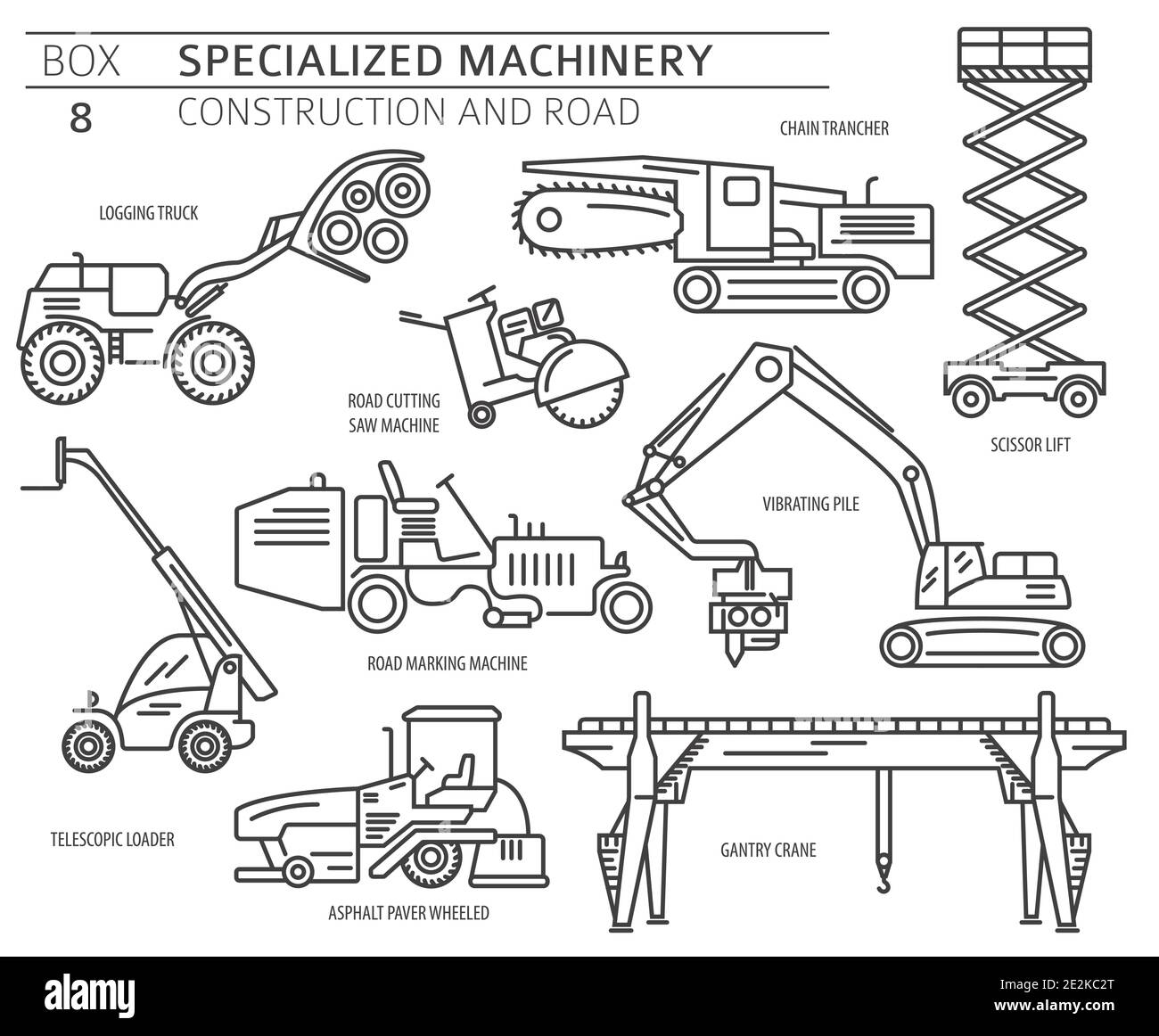 BOX SPECIALIZED MACHINERY
8 CONSTRUCTION AND ROAD

CHAIN TRANCHER

LOGGING TRUCK

ROAD CUTTING SAW MACHINE

SCISSOR LIFT

VIBRATING PILE

ROAD MARKING MACHINE

TELESCOPIC LOADER

GANTRY CRANE

ASPHALT PAVER WHEELED

alamy

Image ID: 2E2KC2T
www.alamy.com