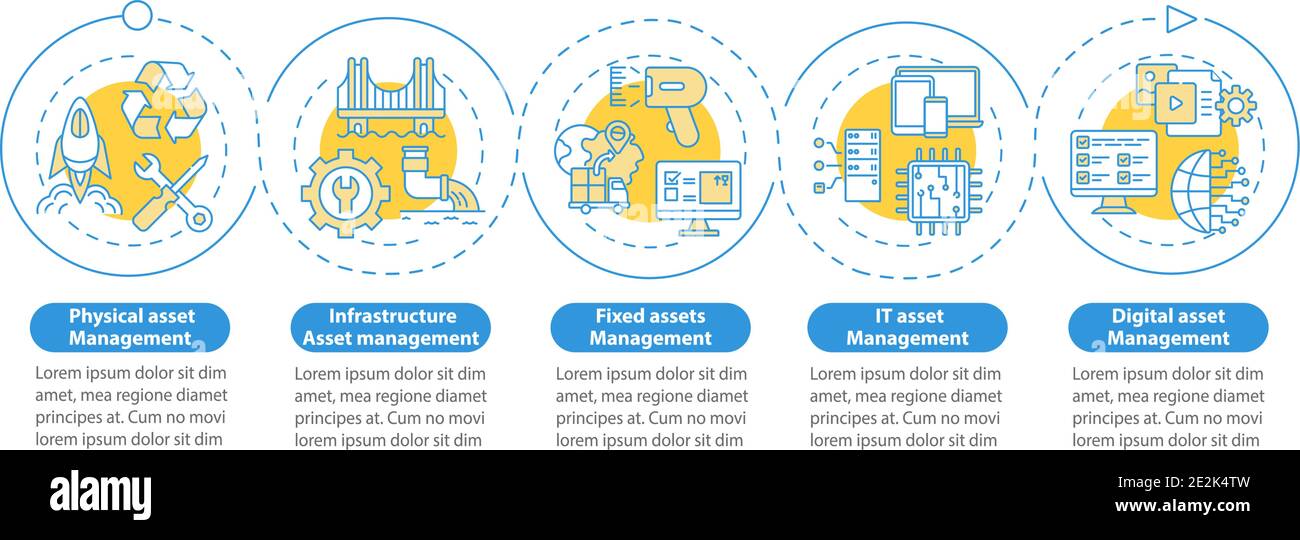 Physical asset Management

Lorem ipsum dolor sit dim amet, mea regione diamet principes at. Cum no movi lorem ipsum dolor sit dim

Infrastructure Asset management

Lorem ipsum dolor sit dim amet, mea regione diamet principes at. Cum no movi lorem ipsum dolor sit dim

Fixed assets Management

Lorem ipsum dolor sit dim amet, mea regione diamet principes at. Cum no movi lorem ipsum dolor sit dim

IT asset Management

Lorem ipsum dolor sit dim amet, mea regione diamet principes at. Cum no movi lorem ipsum dolor sit dim

Digital asset Management

Lorem ipsum dolor sit dim amet, mea regione diamet principes at. Cum no movi lorem ipsum dolor sit dim

alamy

Image ID: 2E2K4TW
www.alamy.com