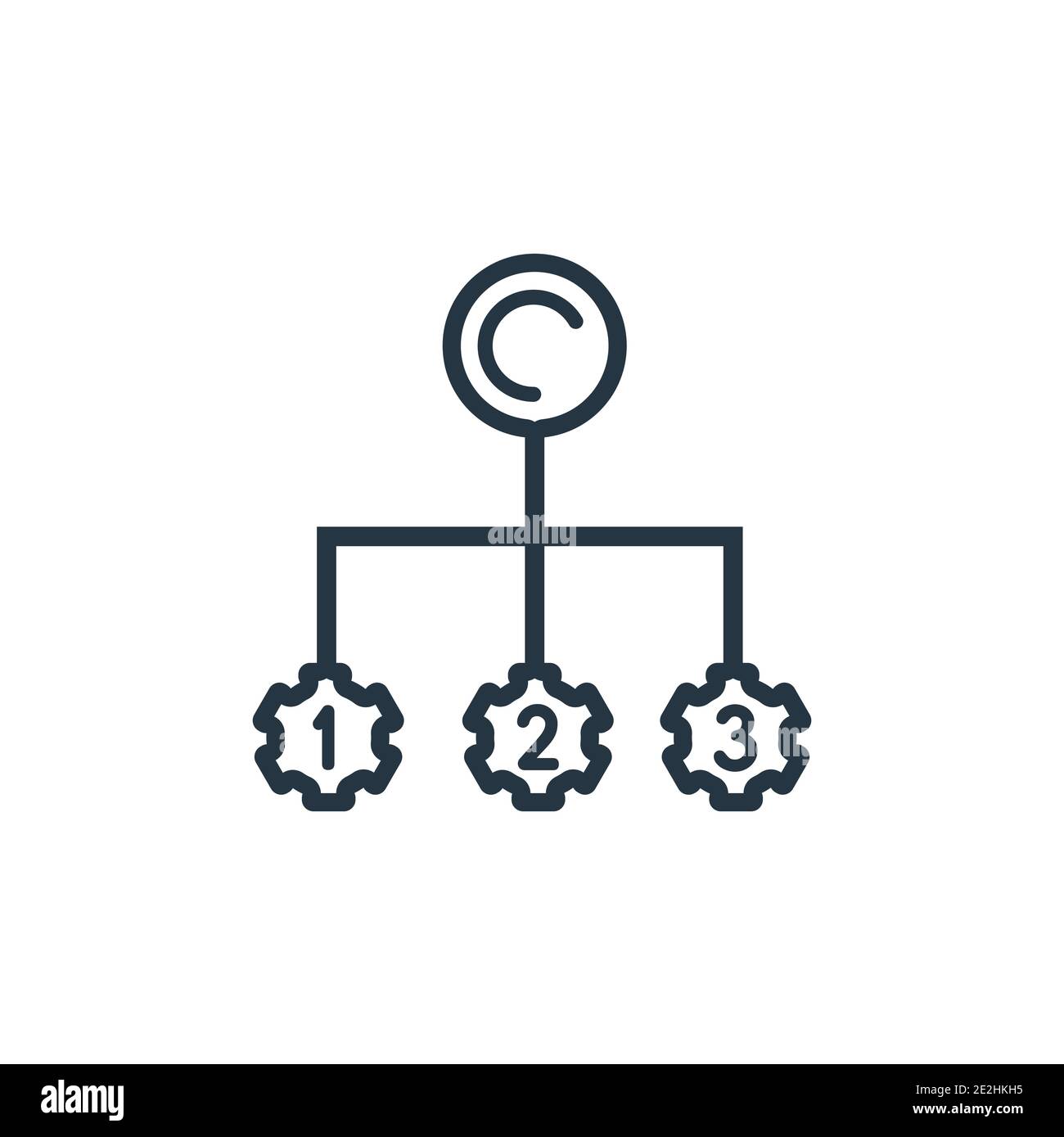 alamy

1

2

3

alamy

Image ID: 2E2HKH5
www.alamy.com